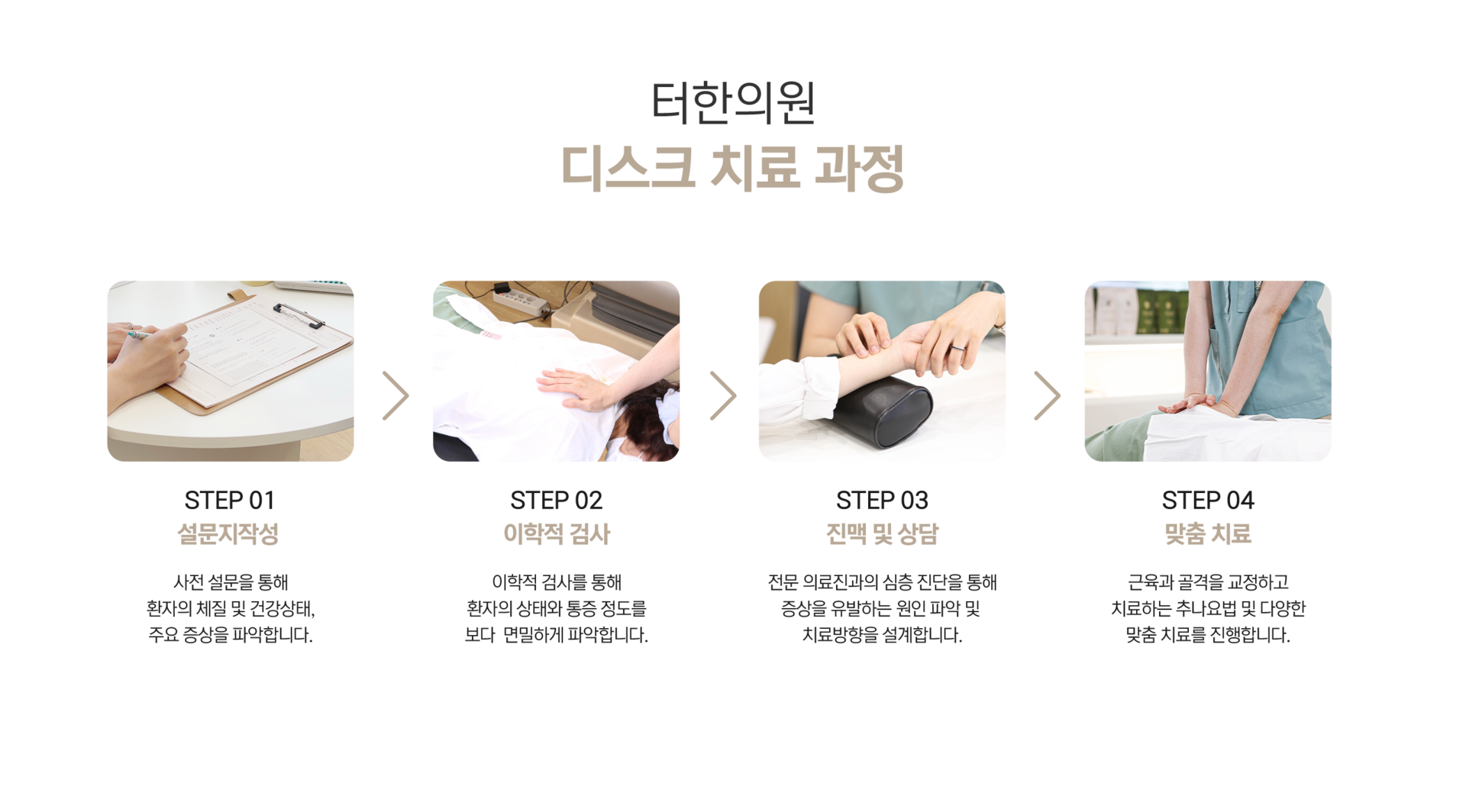 터한의원
디스크 치료 과정

STEP 01
설문지작성
사전 설문을 통해
환자의 체질 및 건강상태,
주요 증상을 파악합니다.

STEP 02
이학적 검사
이학적 검사를 통해
환자의 상태와 통증 정도를
보다 면밀하게 파악합니다.

STEP 03
진맥 및 상담
전문 의료진과의 심층 진단을 통해
증상을 유발하는 원인 파악 및
치료방향을 설계합니다.

STEP 04
맞춤 치료
근육과 골격을 교정하고
치료하는 추나요법 및 다양한
맞춤 치료를 진행합니다.