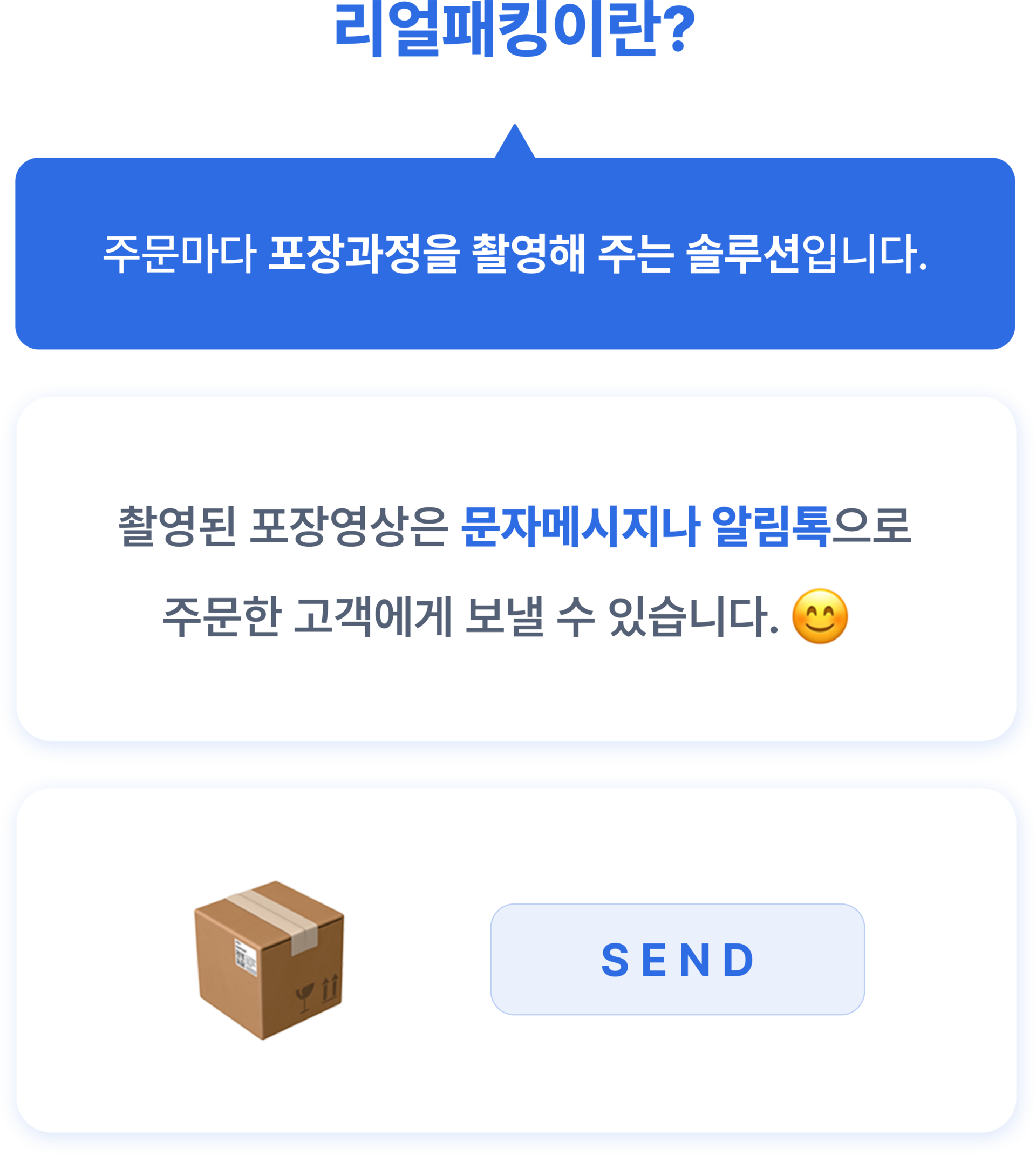 리얼패킹이란?

주문마다 포장과정을 촬영해 주는 솔루션입니다.

촬영된 포장영상은 문자메시지나 알림톡으로 주문한 고객에게 보낼 수 있습니다. 😊

SEND