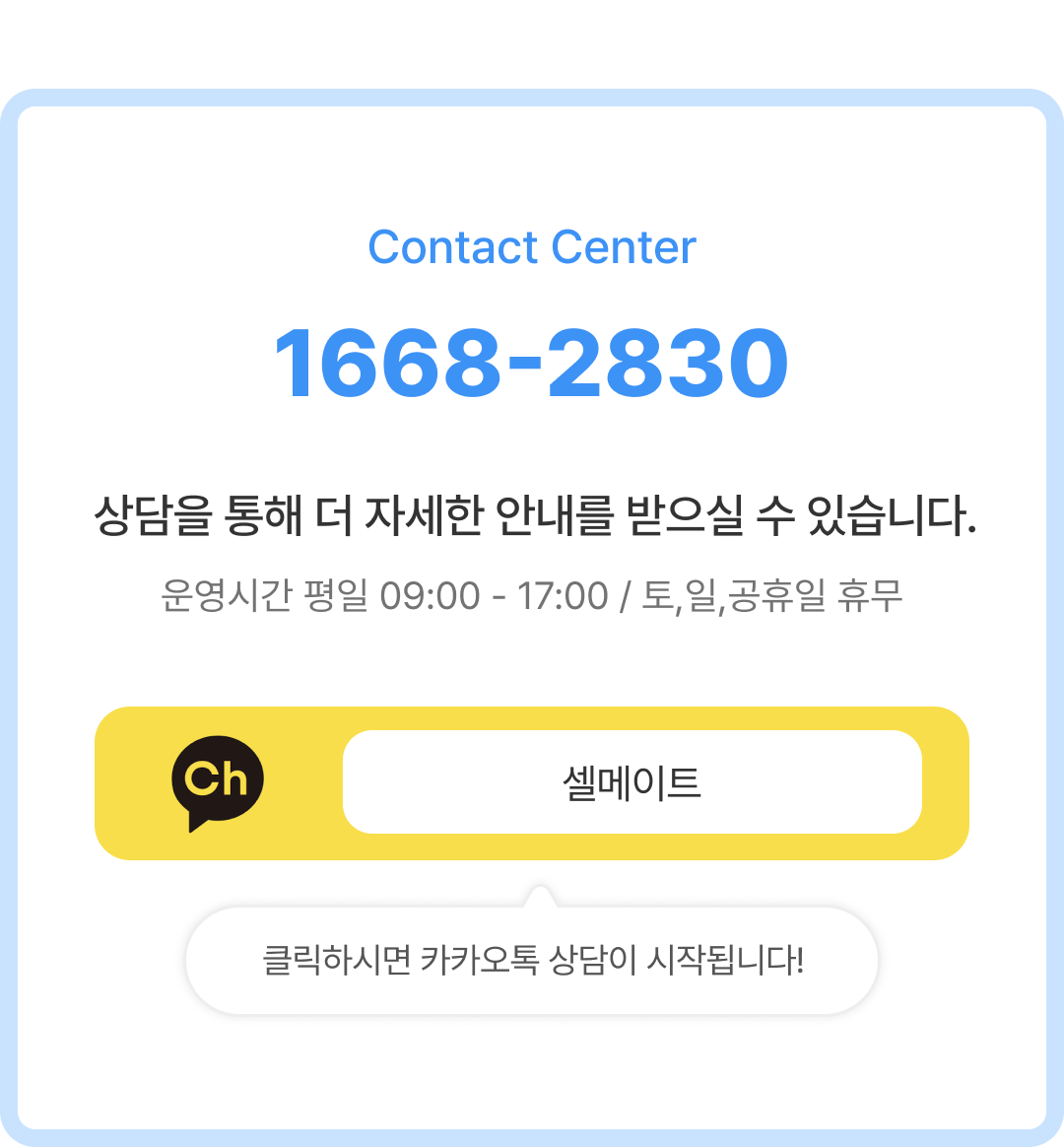 Contact Center

1668-2830

상담을 통해 더 자세한 안내를 받으실 수 있습니다.

운영시간 평일 09:00 - 17:00 / 토,일,공휴일 휴무

Ch

셀메이트

클릭하시면 카카오톡 상담이 시작됩니다!