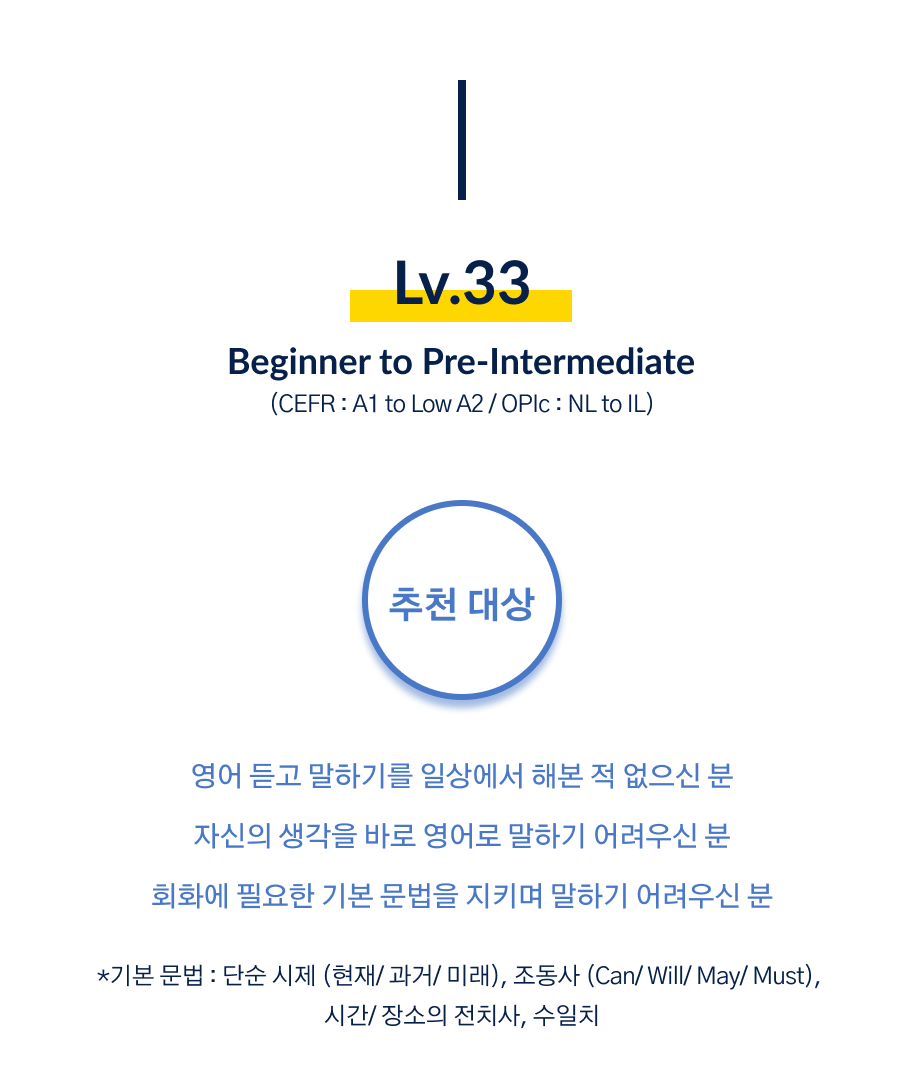 Lv.33

Beginner to Pre-Intermediate

(CEFR : A1 to Low A2 / OPIc : NL to IL)

추천 대상

영어 듣고 말하기를 일상에서 해본 적 없으신 분

자신의 생각을 바로 영어로 말하기 어려우신 분

회화에 필요한 기본 문법을 지키며 말하기 어려우신 분

*기본 문법 : 단순 시제 (현재/ 과거/ 미래), 조동사 (Can/ Will/ May/ Must), 시간/ 장소의 전치사, 수일치