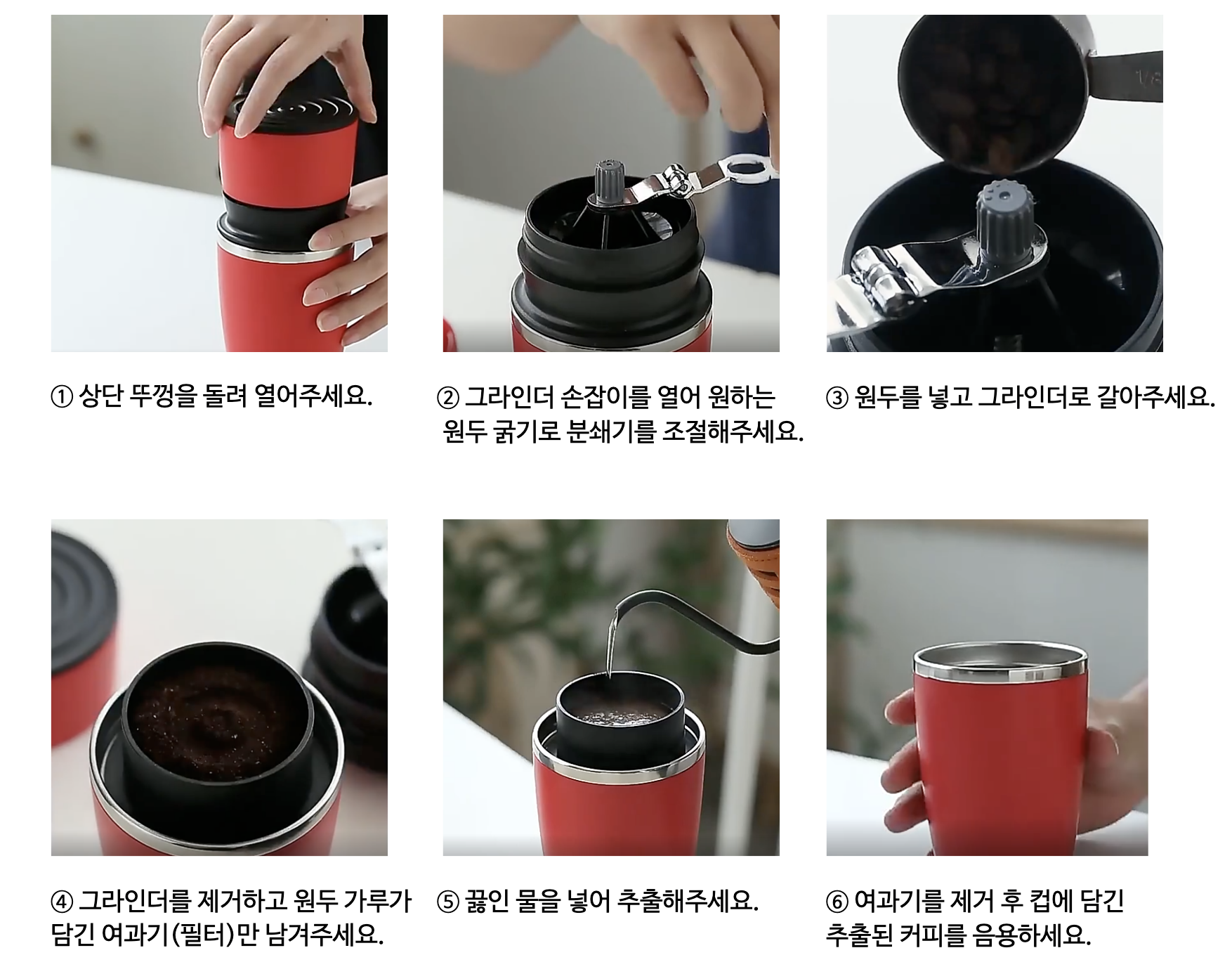 ① 상단 뚜껑을 돌려 열어주세요.

② 그라인더 손잡이를 열어 원하는 원두 굵기로 분쇄기를 조절해주세요.

③ 원두를 넣고 그라인더로 갈아주세요.

④ 그라인더를 제거하고 원두 가루가 담긴 여과기(필터)만 남겨주세요.

⑤ 끓인 물을 넣어 추출해주세요.

⑥ 여과기를 제거 후 컵에 담긴 추출된 커피를 음용하세요.