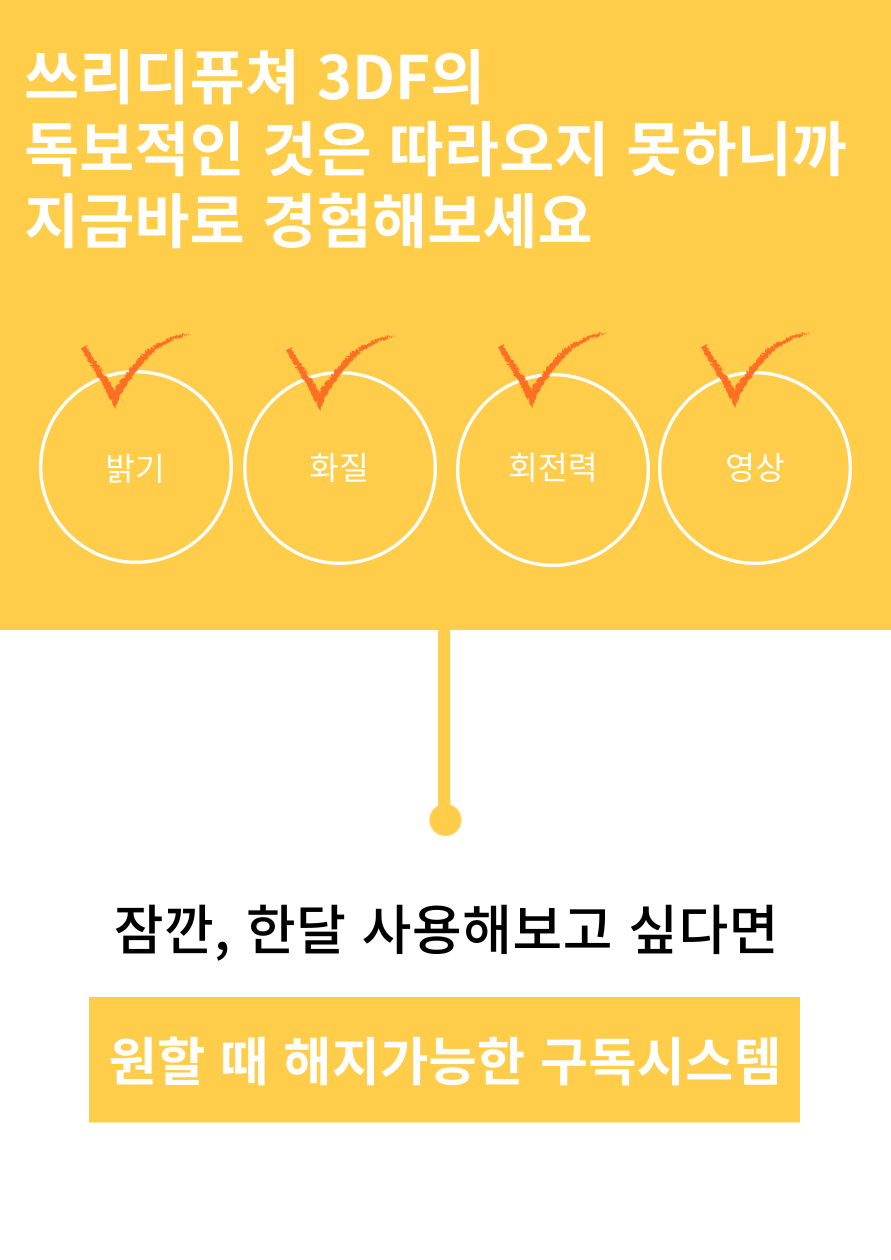 쓰리디퓨쳐 3DF의
독보적인 것은 따라오지 못하니까
지금바로 경험해보세요

밝기

화질

회전력

영상

잠깐, 한달 사용해보고 싶다면

원할 때 해지가능한 구독시스템