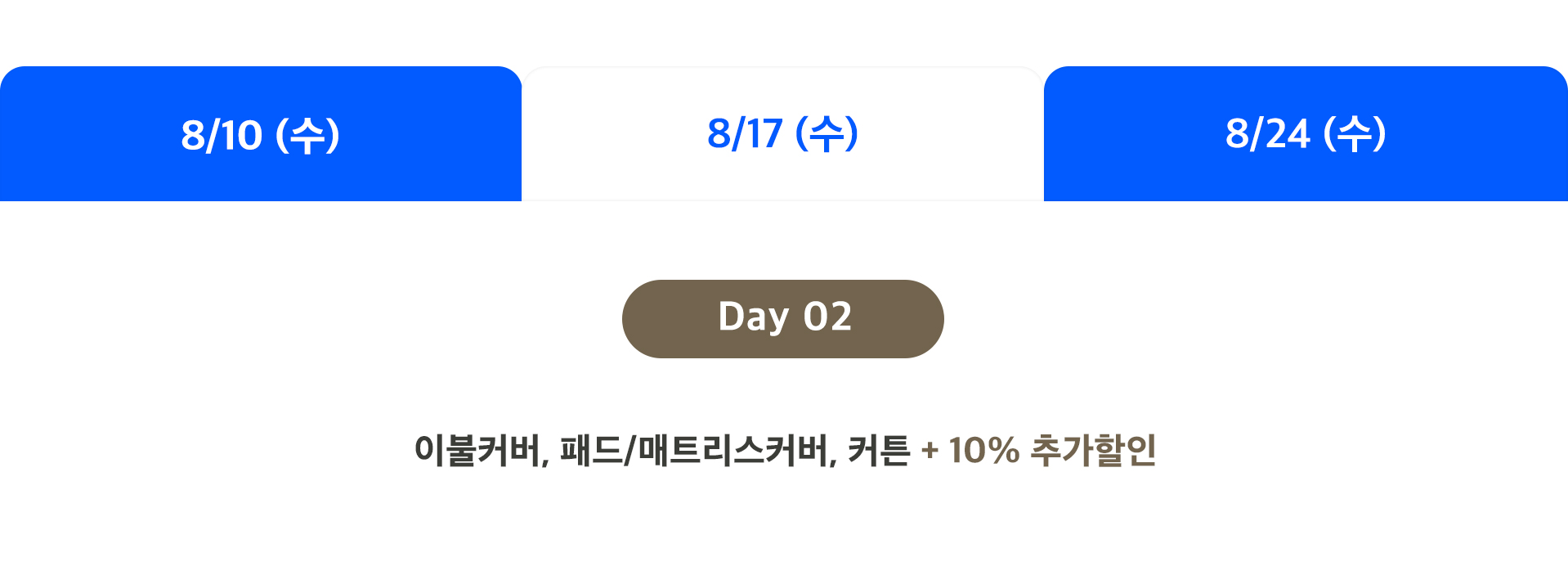 8/10 (수)

8/17 (수)

8/24 (수)

Day 02

이불커버, 패드/매트리스커버, 커튼 + 10% 추가할인