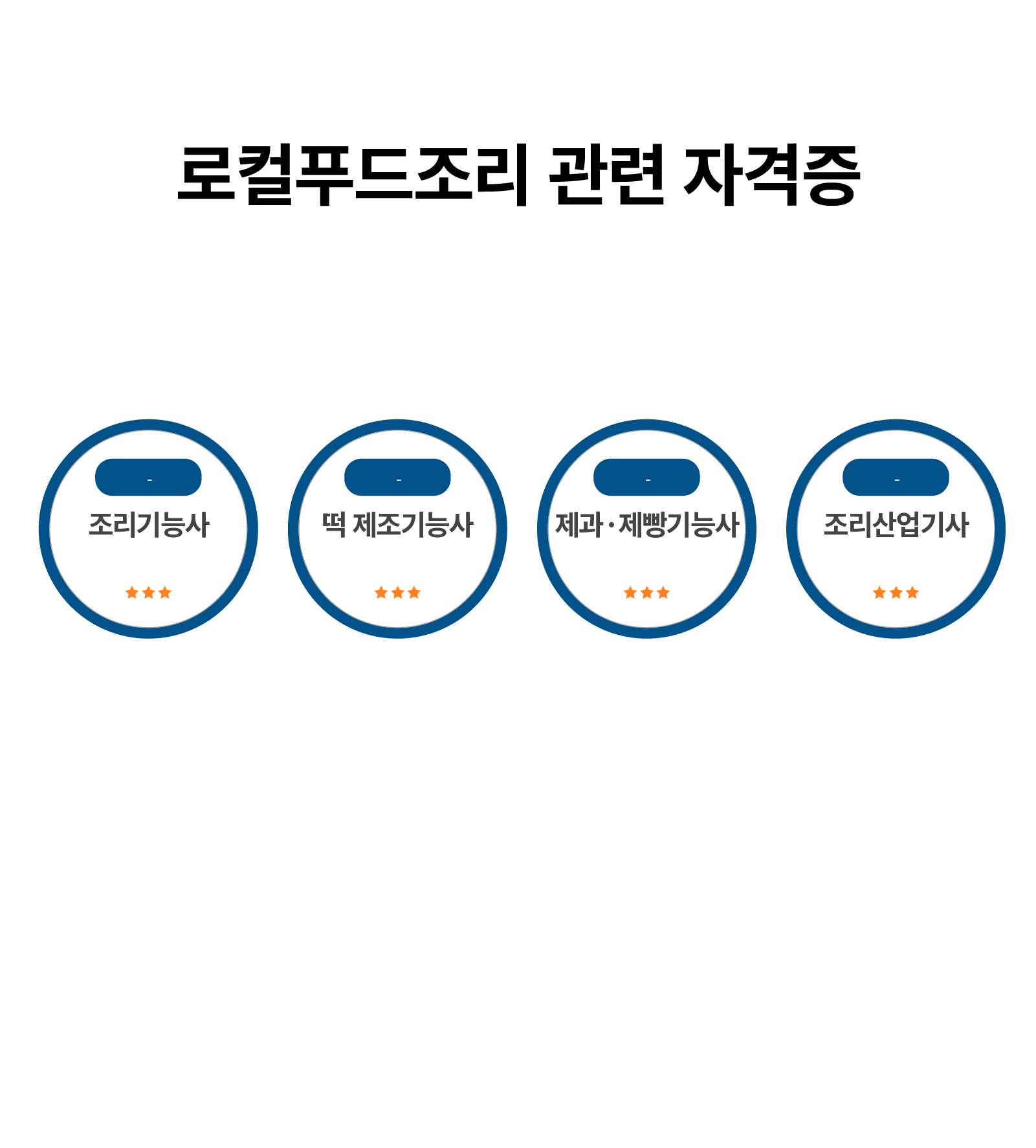 로컬푸드조리 관련 자격증

-
조리기능사
★★★

-
떡 제조기능사
★★★

-
제과·제빵기능사
★★★

-
조리산업기사
★★★