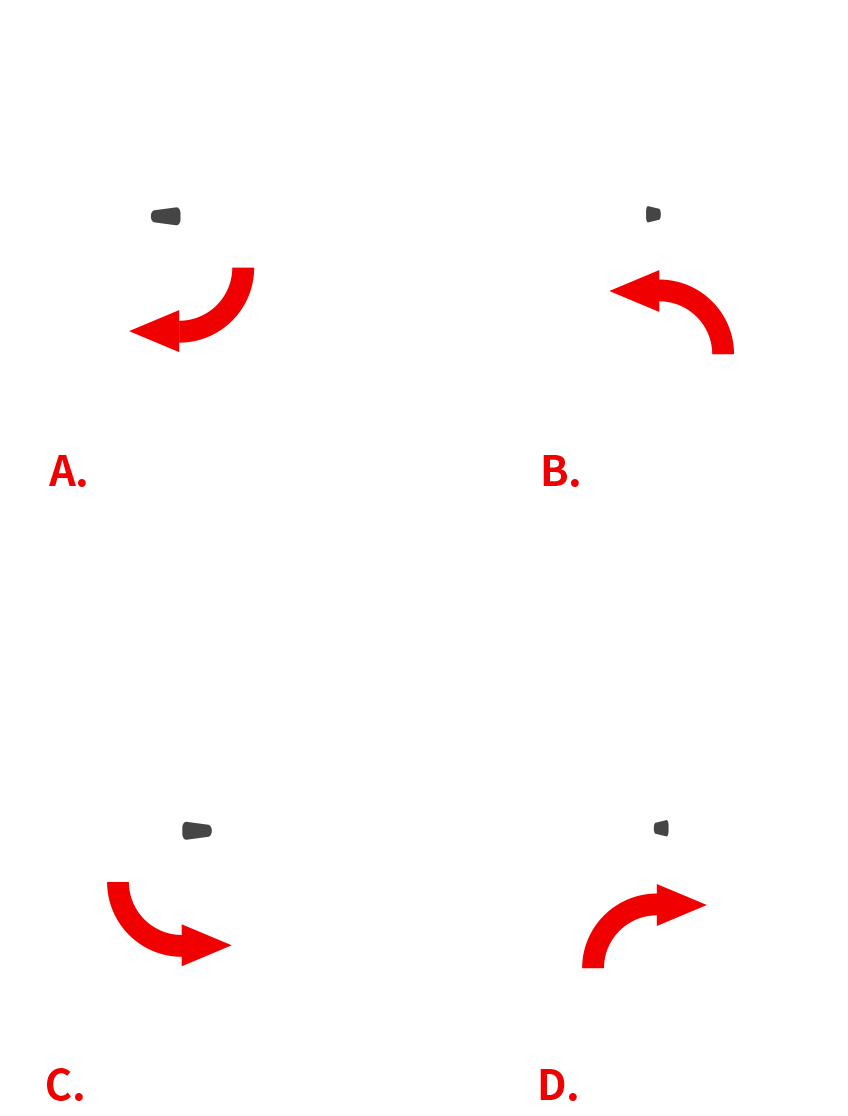 A.

B.

C.

D.