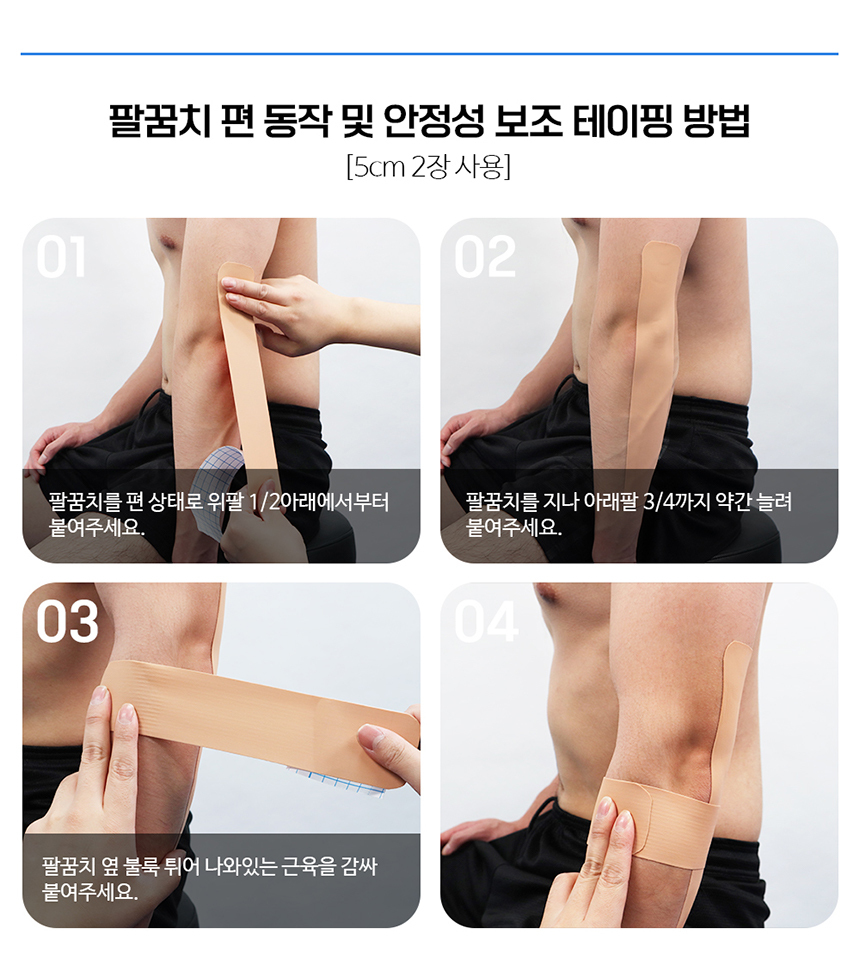 팔꿈치 편 동작 및 안정성 보조 테이핑 방법

[5cm 2장 사용]

01

팔꿈치를 편 상태로 위팔 1/2아래에서부터 붙여주세요.

02

팔꿈치를 지나 아래팔 3/4까지 약간 늘려 붙여주세요.

03

팔꿈치 옆 불룩 튀어 나와있는 근육을 감싸 붙여주세요.

04