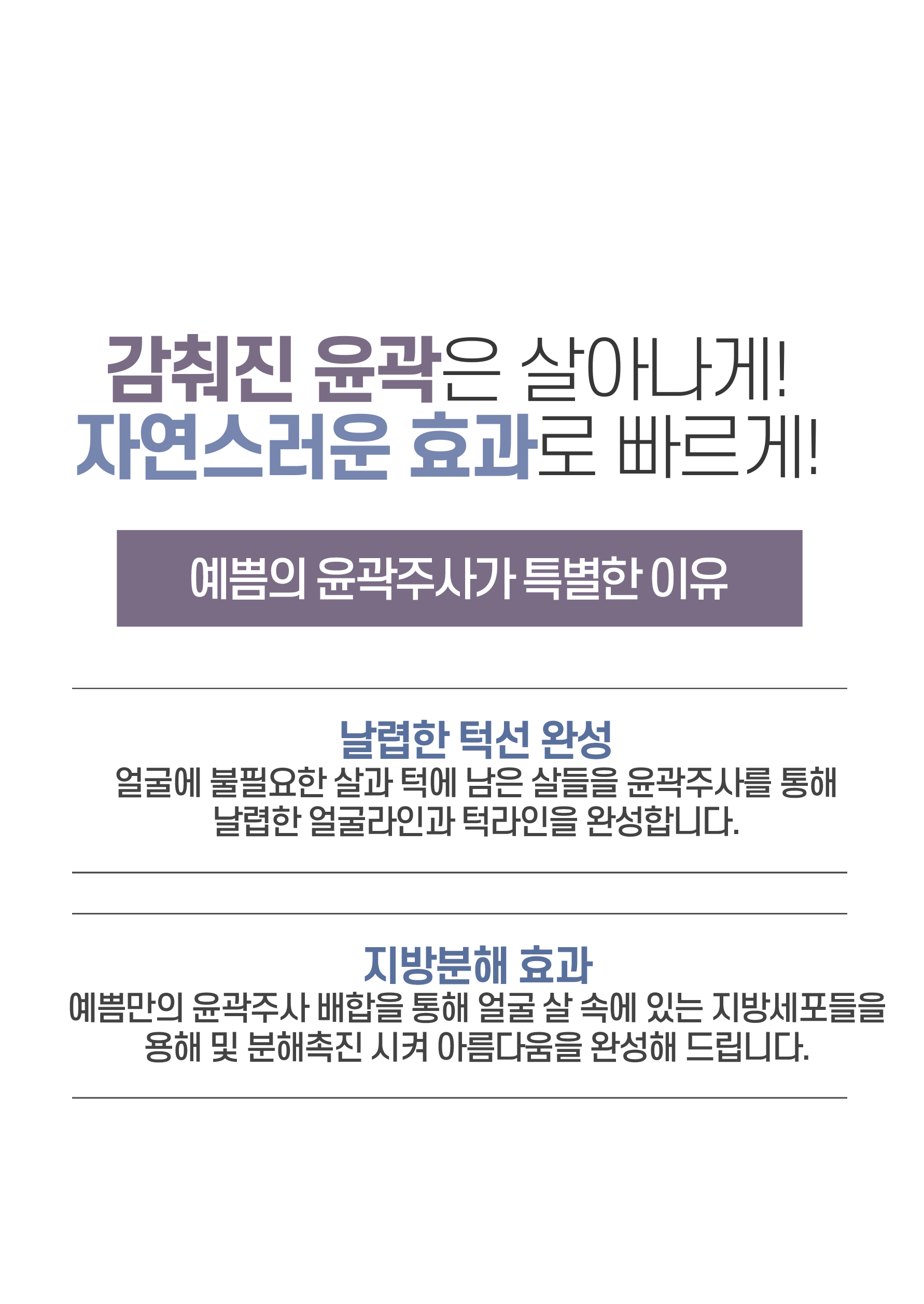 감춰진 윤곽은 살아나게!
자연스러운 효과로 빠르게!

예쁨의 윤곽주사가 특별한 이유

날렵한 턱선 완성

얼굴에 불필요한 살과 턱에 남은 살들을 윤곽주사를 통해 날렵한 얼굴라인과 턱라인을 완성합니다.

지방분해 효과

예쁨만의 윤곽주사 배합을 통해 얼굴 살 속에 있는 지방세포들을 용해 및 분해촉진 시켜 아름다움을 완성해 드립니다.