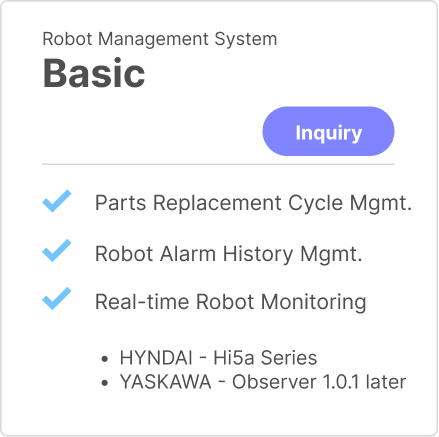 Robot Management System
Basic

Inquiry

Parts Replacement Cycle Mgmt.

Robot Alarm History Mgmt.

Real-time Robot Monitoring

• HYNDAI - Hi5a Series
• YASKAWA - Observer 1.0.1 later