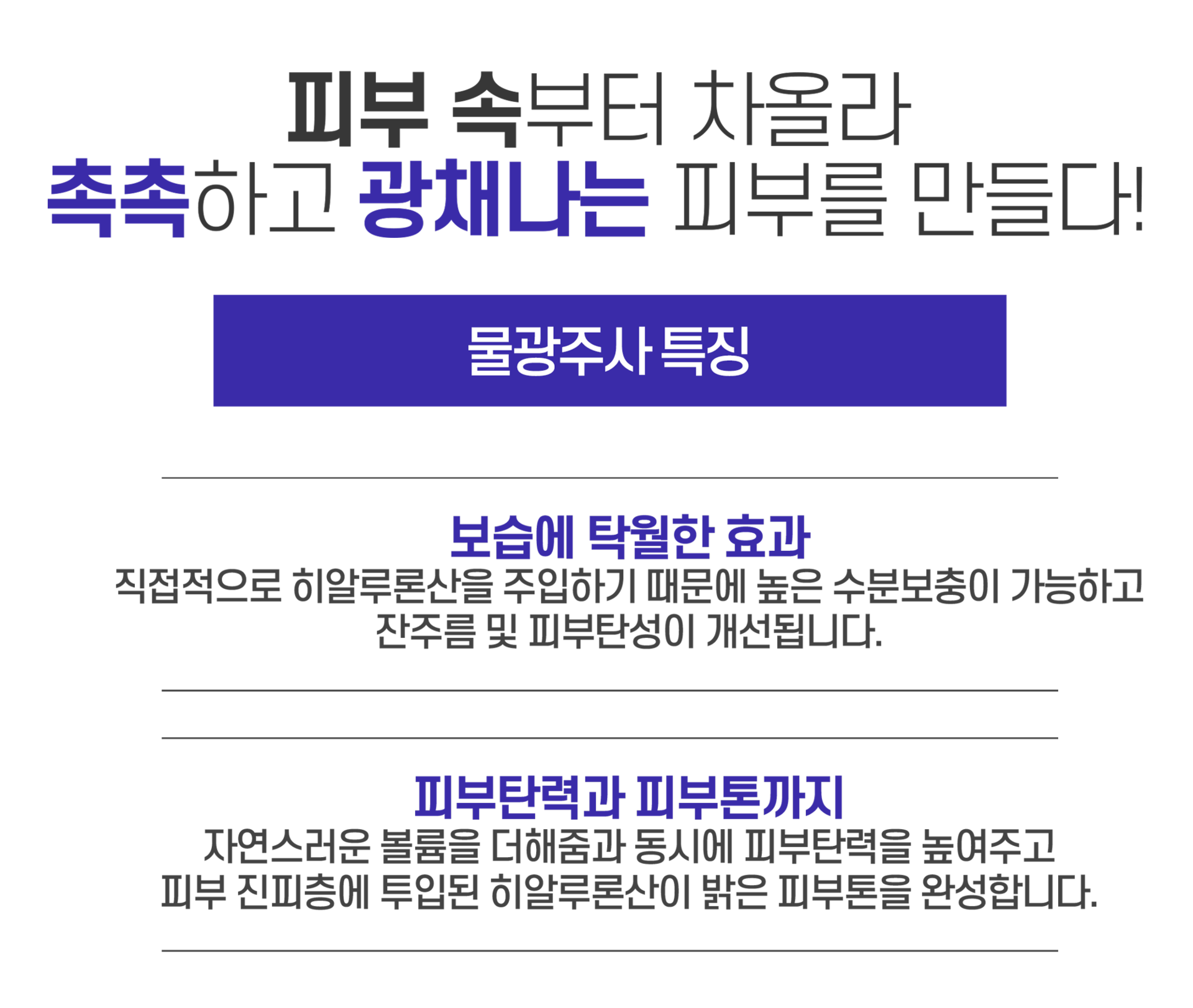 피부 속부터 차올라
촉촉하고 광채나는 피부를 만들다!

물광주사 특징

보습에 탁월한 효과
직접적으로 히알루론산을 주입하기 때문에 높은 수분보충이 가능하고 잔주름 및 피부탄성이 개선됩니다.

피부탄력과 피부톤까지
자연스러운 볼륨을 더해줌과 동시에 피부탄력을 높여주고 피부 진피층에 투입된 히알루론산이 밝은 피부톤을 완성합니다.