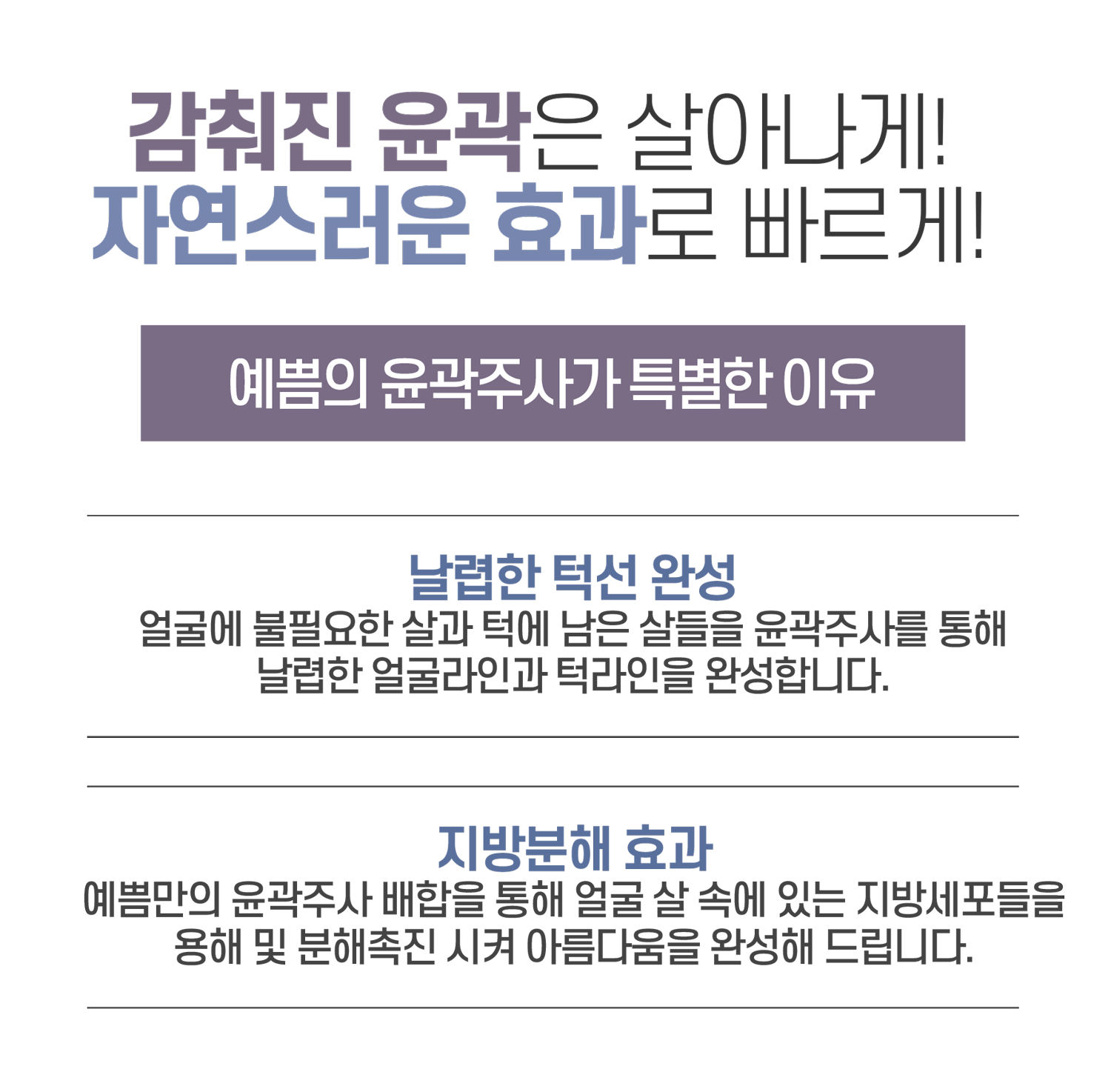 감춰진 윤곽은 살아나게!
자연스러운 효과로 빠르게!

예쁨의 윤곽주사가 특별한 이유

날렵한 턱선 완성

얼굴에 불필요한 살과 턱에 남은 살들을 윤곽주사를 통해 날렵한 얼굴라인과 턱라인을 완성합니다.

지방분해 효과

예쁨만의 윤곽주사 배합을 통해 얼굴 살 속에 있는 지방세포들을 용해 및 분해촉진 시켜 아름다움을 완성해 드립니다.