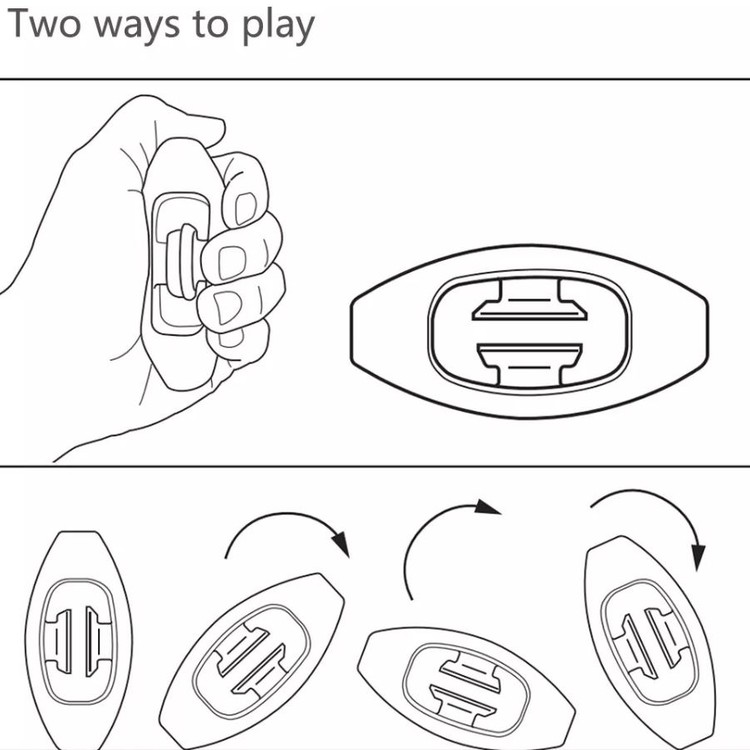 Two ways to play