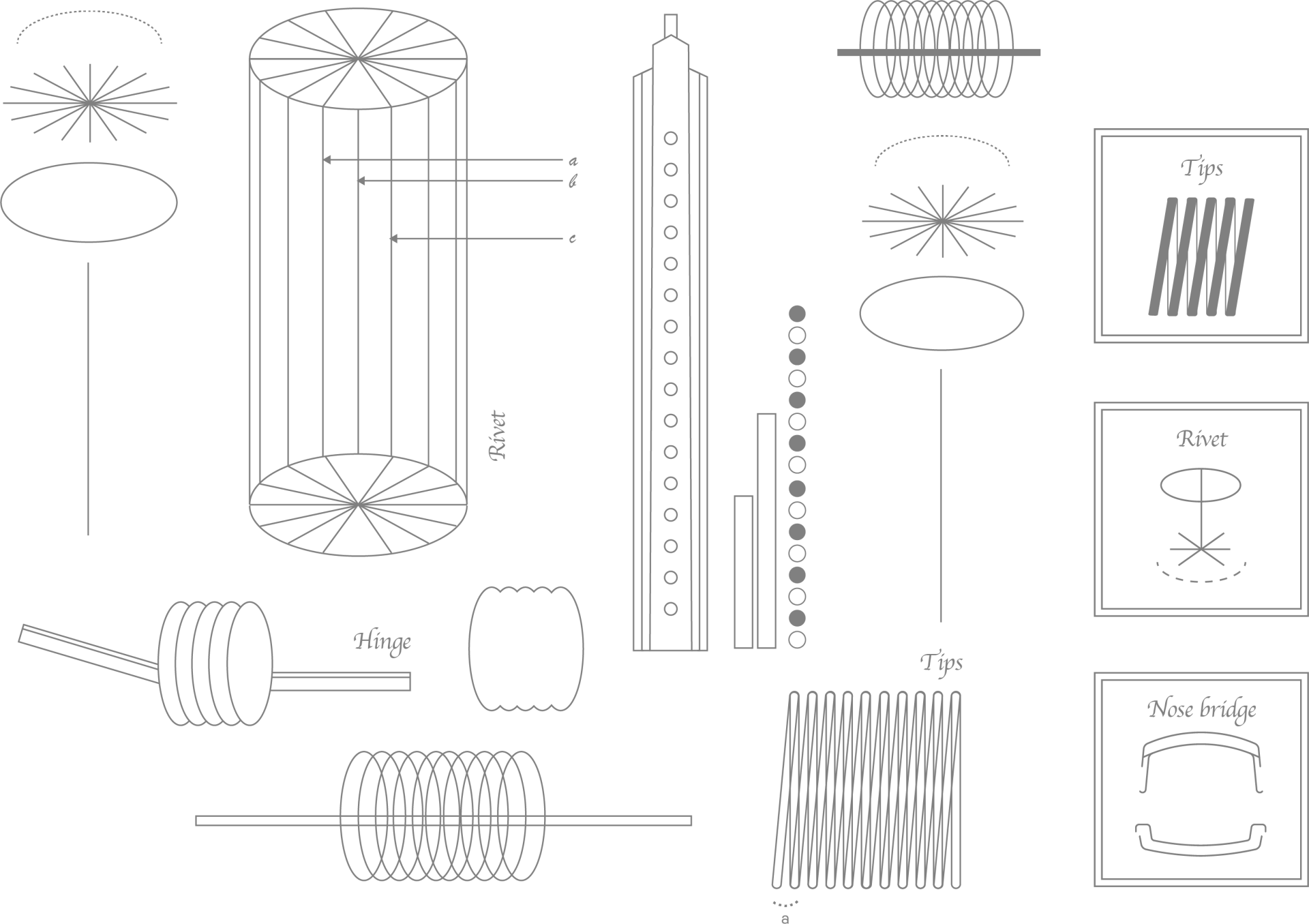 a
b
c

Rivet

Hinge

Tips

a

Tips

Rivet

Nose bridge