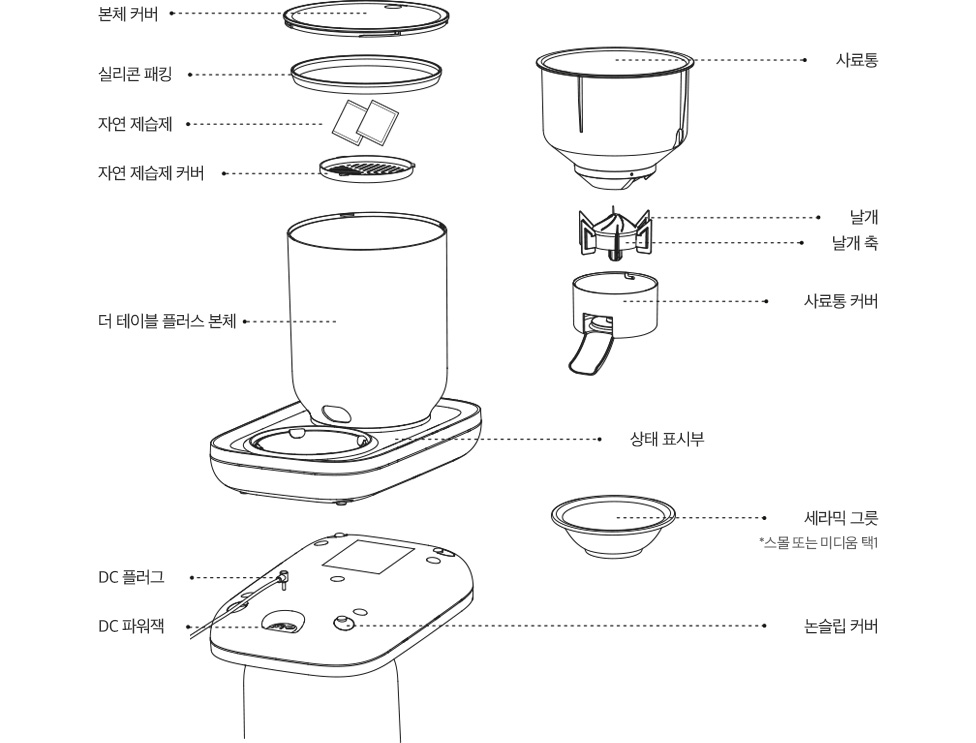 본체 커버

실리콘 패킹

자연 제습제

자연 제습제 커버

더 테이블 플러스 본체

DC 플러그

DC 파워잭

사료통

날개

날개 축

사료통 커버

상태 표시부

세라믹 그릇

*스몰 또는 미디움 택1

논슬립 커버