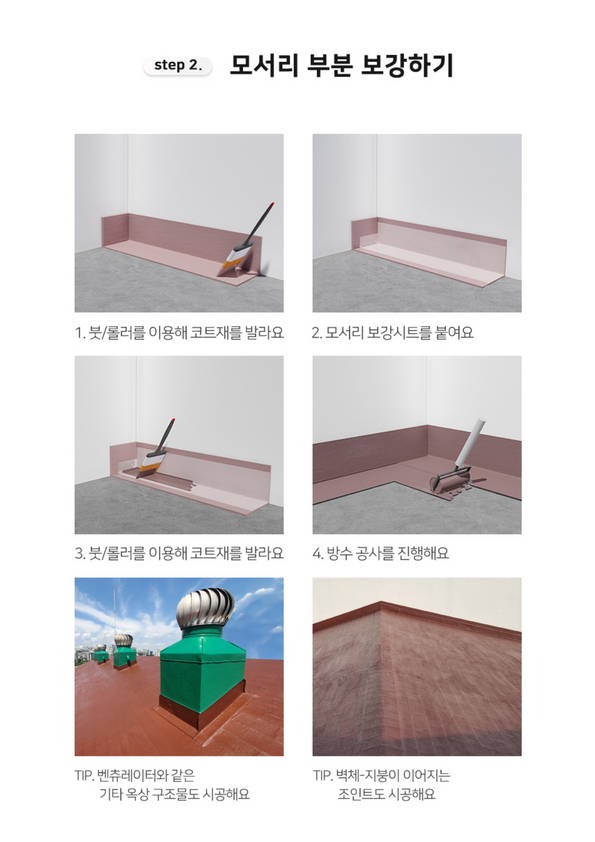 step 2. 모서리 부분 보강하기

1. 붓/롤러를 이용해 코트재를 발라요

2. 모서리 보강시트를 붙여요

3. 붓/롤러를 이용해 코트재를 발라요

4. 방수 공사를 진행해요

TIP. 벤츄레이터와 같은 기타 옥상 구조물도 시공해요

TIP. 벽체-지붕이 이어지는 조인트도 시공해요