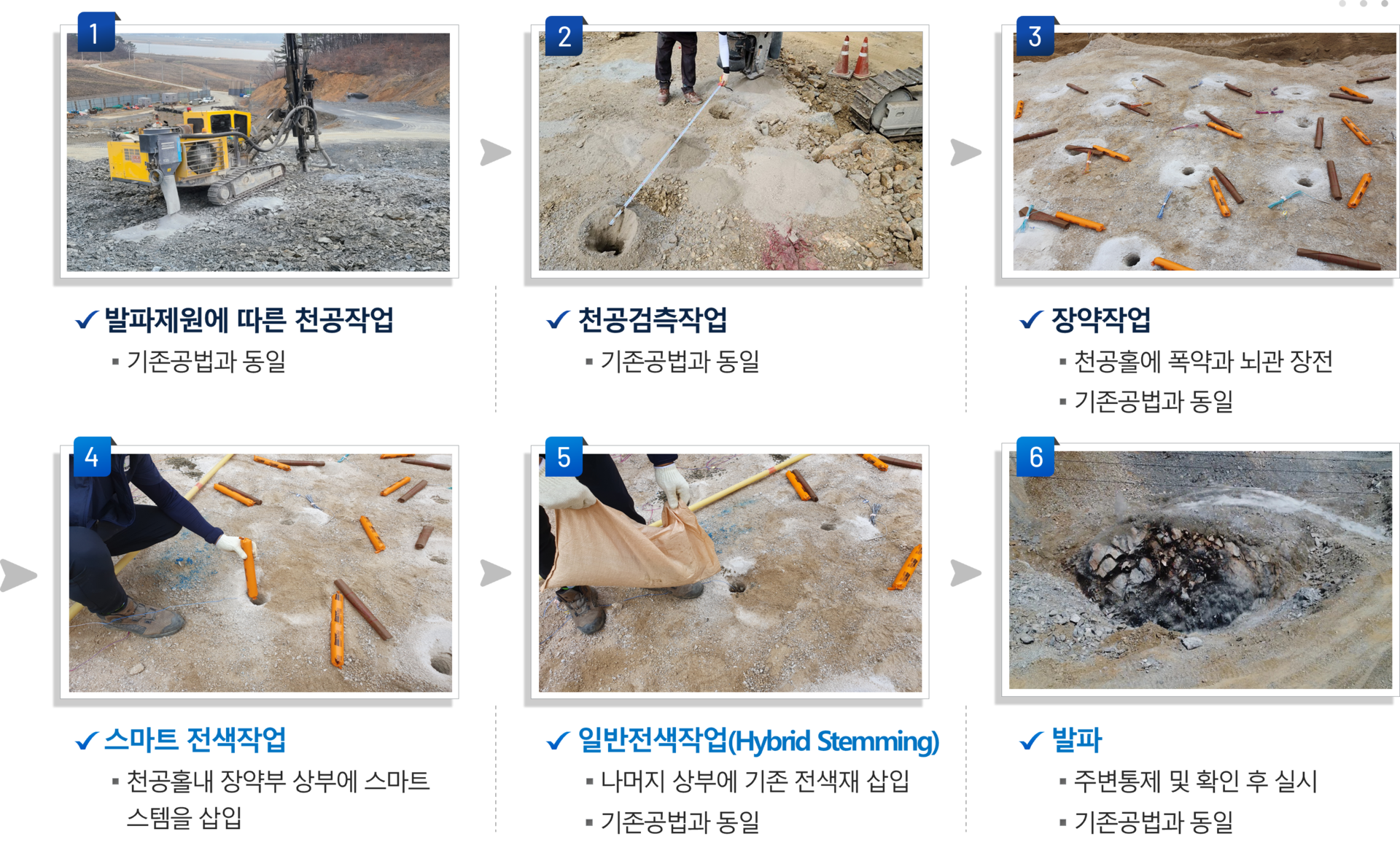 1

✓ 발파제원에 따른 천공작업

▪ 기존공법과 동일

2

✓ 천공검측작업

▪ 기존공법과 동일

3

✓ 장약작업

▪ 천공홀에 폭약과 뇌관 장전

▪ 기존공법과 동일

4

✓ 스마트 전색작업

▪ 천공홀내 장약부 상부에 스마트 스템을 삽입

5

✓ 일반전색작업(Hybrid Stemming)

▪ 나머지 상부에 기존 전색재 삽입

▪ 기존공법과 동일

6

✓ 발파

▪ 주변통제 및 확인 후 실시

▪ 기존공법과 동일