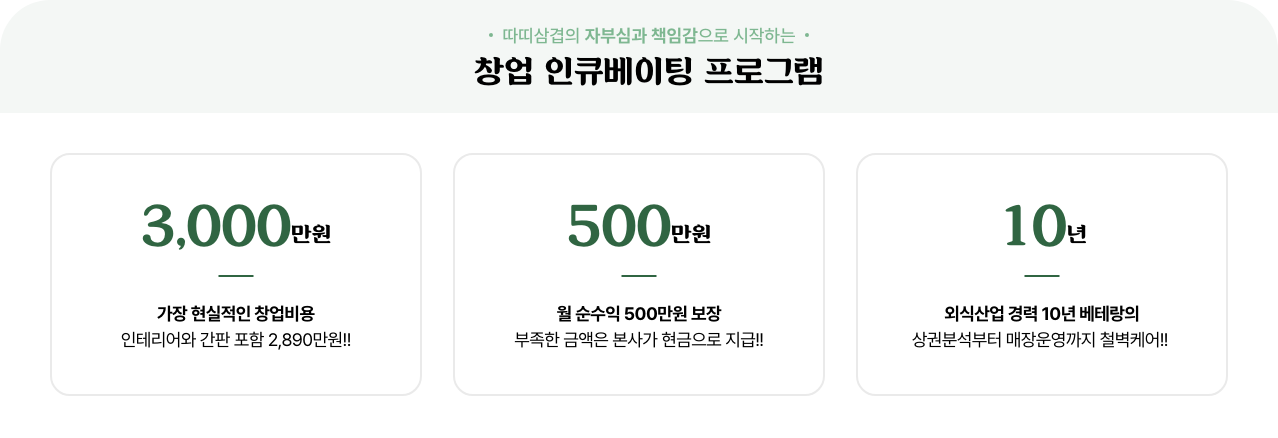 • 따띠삼겹의 자부심과 책임감으로 시작하는 •

창업 인큐베이팅 프로그램

3,000만원

가장 현실적인 창업비용
인테리어와 간판 포함 2,890만원!!

500만원

월 순수익 500만원 보장
부족한 금액은 본사가 현금으로 지급!!

10년

외식산업 경력 10년 베테랑의
상권분석부터 매장운영까지 철벽케어!!