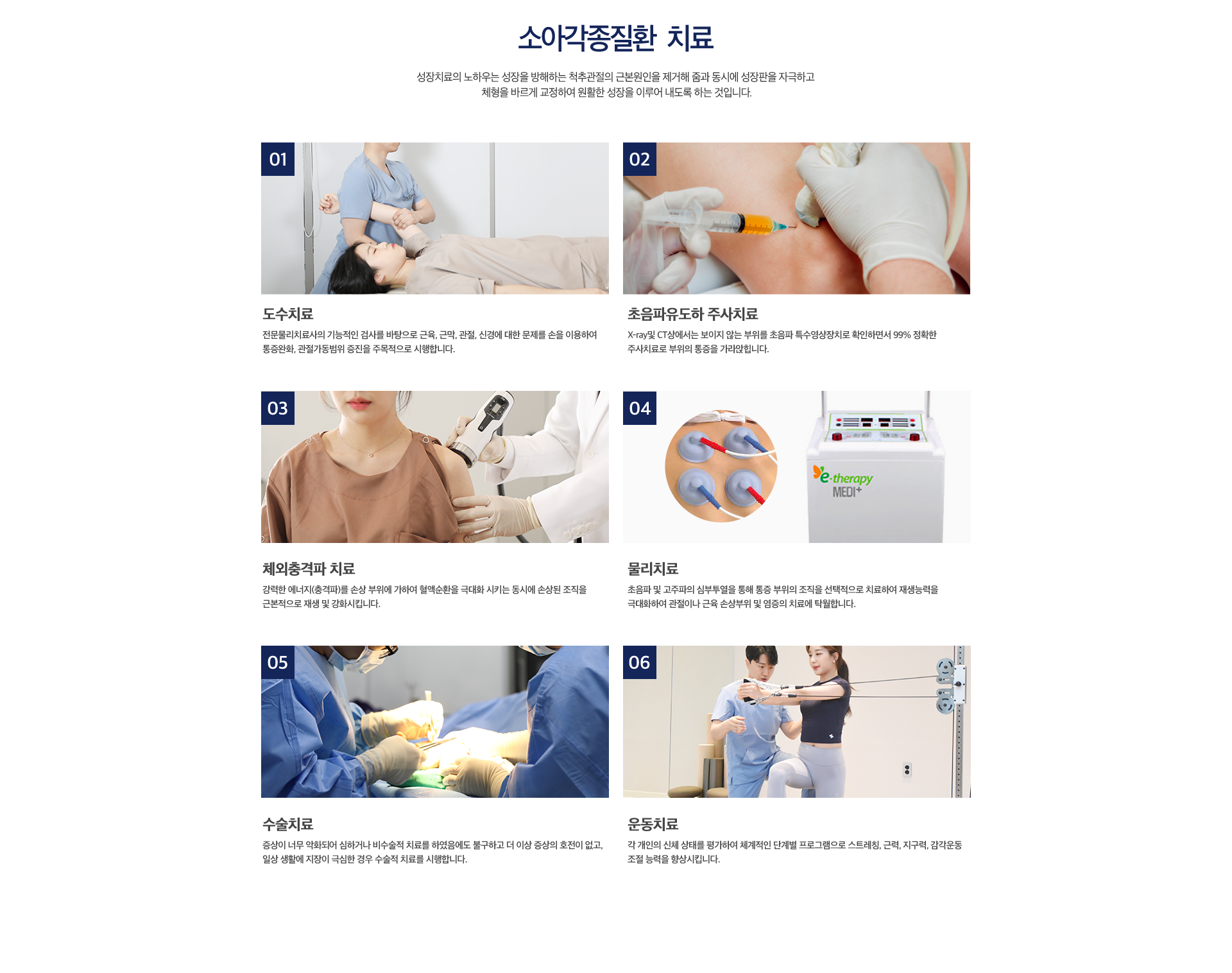 소아각종질환 치료

성장치료의 노하우는 성장을 방해하는 척추관절의 근본원인을 제거해 줌과 동시에 성장판을 자극하고 체형을 바르게 교정하여 원활한 성장을 이루어 내도록 하는 것입니다.

01

도수치료

전문물리치료사의 기능적인 검사를 바탕으로 근육, 근막, 관절, 신경에 대한 문제를 손을 이용하여 통증완화, 관절가동범위 증진을 주목적으로 시행합니다.

02

초음파유도하 주사치료

X-ray및 CT상에서는 보이지 않는 부위를 초음파 특수영상장치로 확인하면서 99% 정확한 주사치료로 부위의 통증을 가라앉힙니다.

03

체외충격파 치료

강력한 에너지(충격파)를 손상 부위에 가하여 혈액순환을 극대화 시키는 동시에 손상된 조직을 근본적으로 재생 및 강화시킵니다.

04

e-therapy MEDI+

물리치료

초음파 및 고주파의 심부투열을 통해 통증 부위의 조직을 선택적으로 치료하여 재생능력을 극대화하여 관절이나 근육 손상부위 및 염증의 치료에 탁월합니다.

05

수술치료

증상이 너무 악화되어 심하거나 비수술적 치료를 하였음에도 불구하고 더 이상 증상의 호전이 없고, 일상 생활에 지장이 극심한 경우 수술적 치료를 시행합니다.

06

운동치료

각 개인의 신체 상태를 평가하여 체계적인 단계별 프로그램으로 스트레칭, 근력, 지구력, 감각운동 조절 능력을 향상시킵니다.