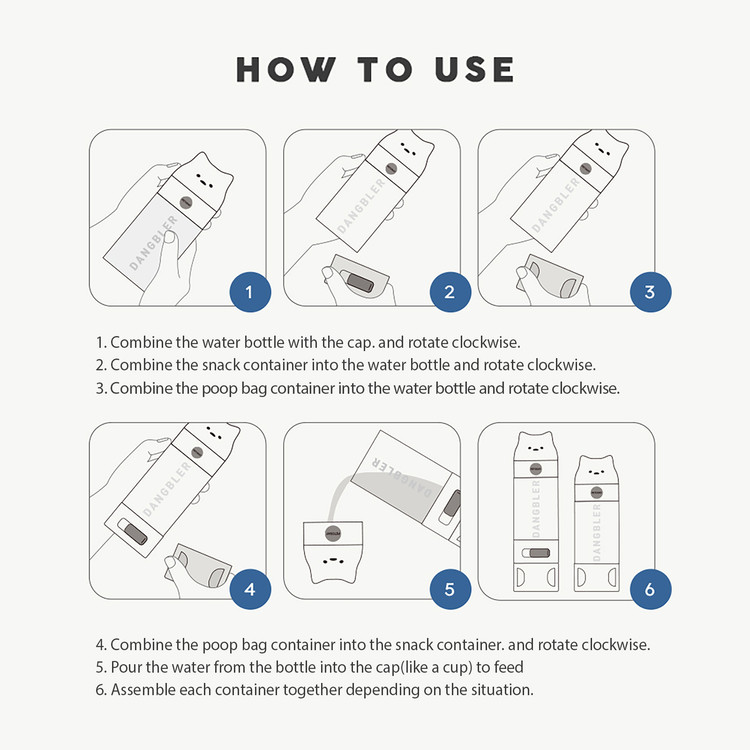 HOW TO USE

DANGBLER

1

DANGBLER

2

DANGBLER

3

1. Combine the water bottle with the cap. and rotate clockwise.
2. Combine the snack container into the water bottle and rotate clockwise.
3. Combine the poop bag container into the water bottle and rotate clockwise.

DANGBLER

4

DANGBLER

5

DANGBLER

DANGBLER

6

4. Combine the poop bag container into the snack container. and rotate clockwise.
5. Pour the water from the bottle into the cap(like a cup) to feed
6. Assemble each container together depending on the situation.