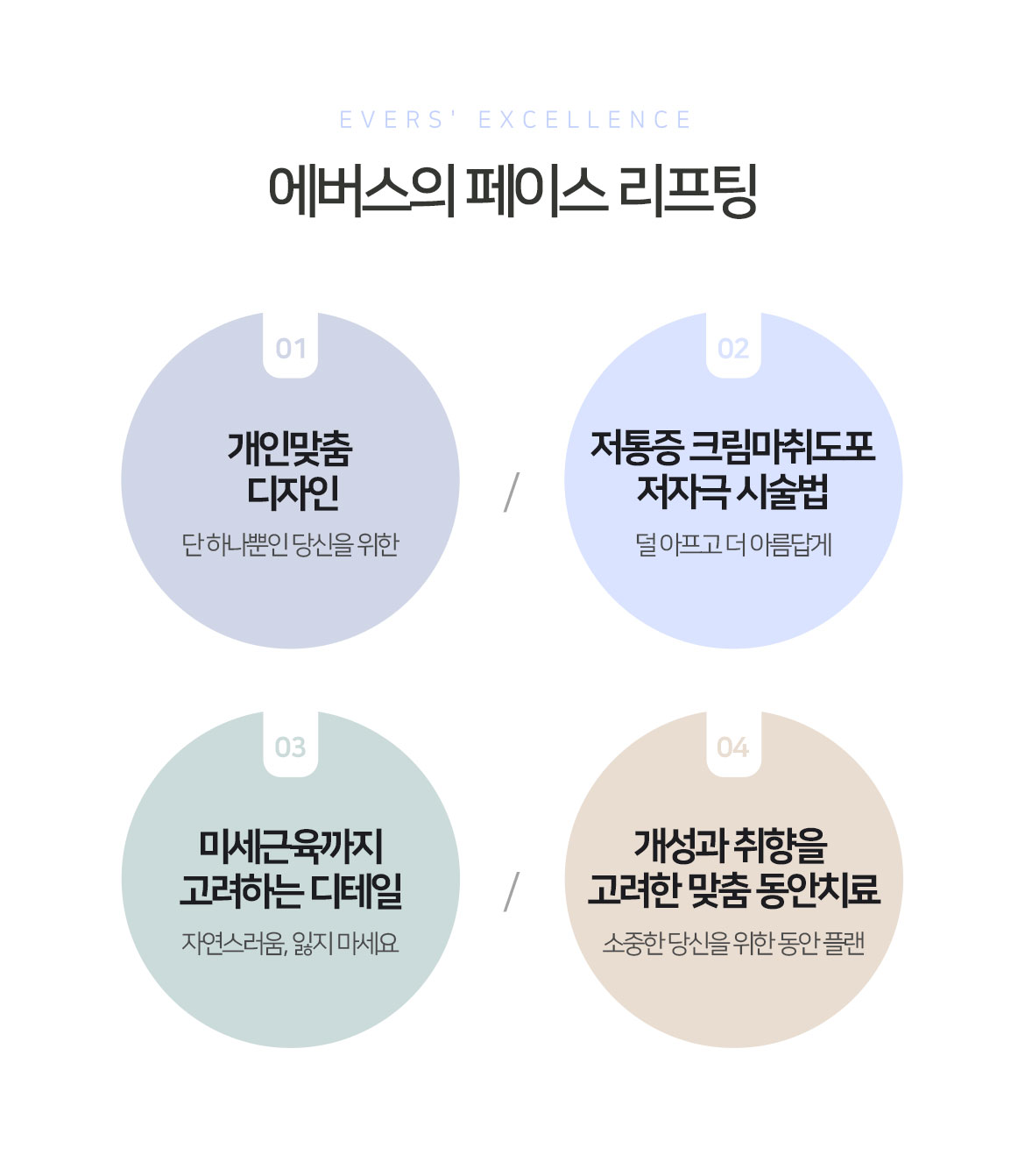 EVERS' EXCELLENCE

에버스의 페이스 리프팅

01

개인맞춤
디자인

단 하나뿐인 당신을 위한

/

02

저통증 크림마취도포
저자극 시술법

덜 아프고 더 아름답게

03

미세근육까지
고려하는 디테일

자연스러움, 잃지 마세요

/

04

개성과 취향을
고려한 맞춤 동안치료

소중한 당신을 위한 동안 플랜