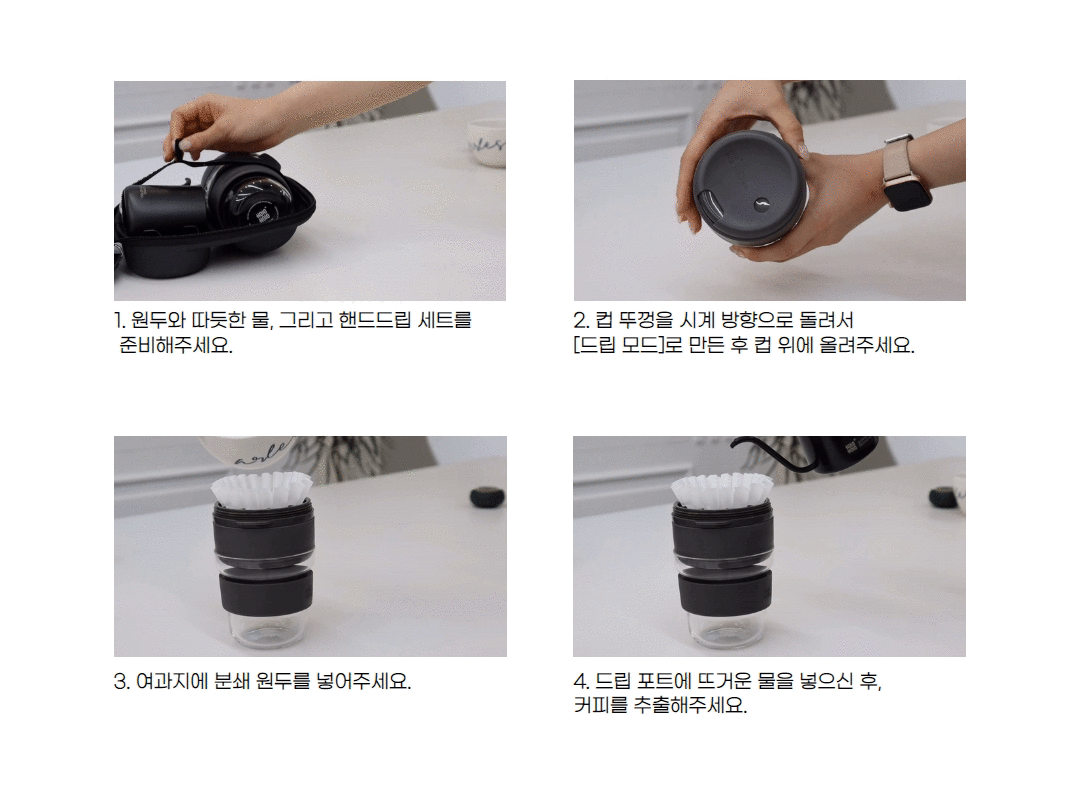 1. 원두와 따듯한 물, 그리고 핸드드립 세트를 준비해주세요.

2. 컵 뚜껑을 시계 방향으로 돌려서 [드립 모드]로 만든 후 컵 위에 올려주세요.

3. 여과지에 분쇄 원두를 넣어주세요.

4. 드립 포트에 뜨거운 물을 넣으신 후, 커피를 추출해주세요.