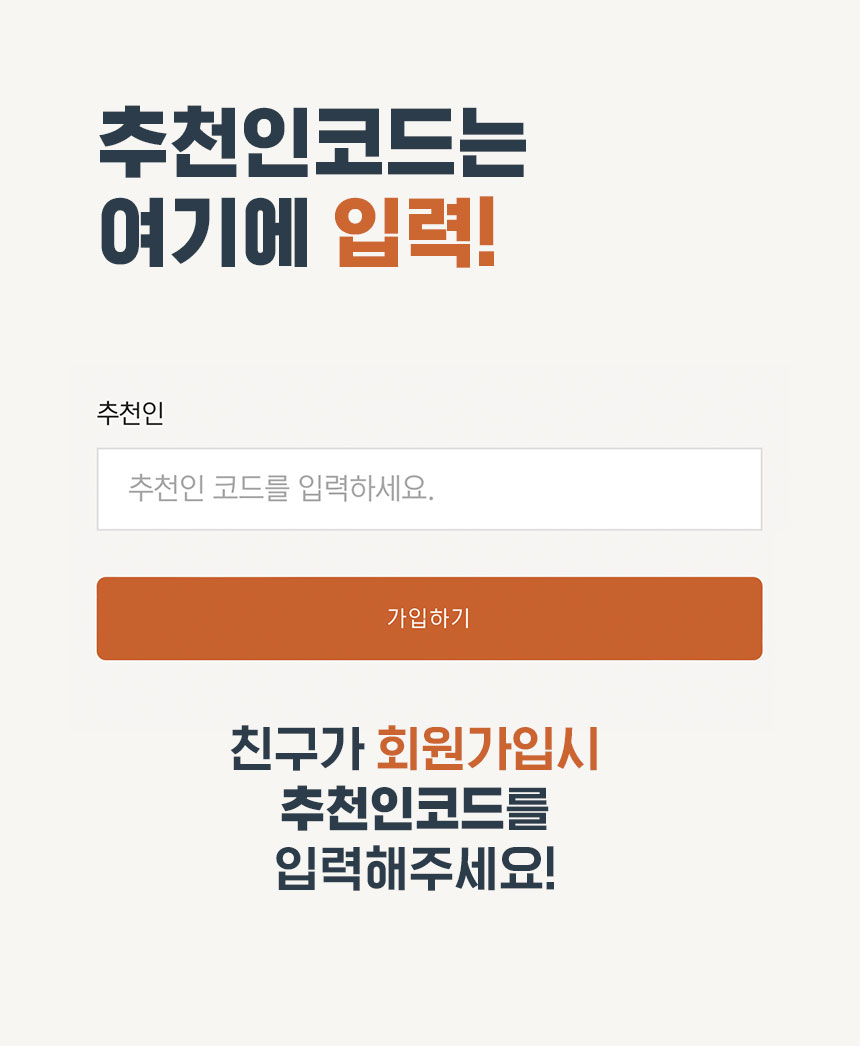 추천인코드는
여기에 입력!

추천인

추천인 코드를 입력하세요.

가입하기

친구가 회원가입시
추천인코드를
입력해주세요!