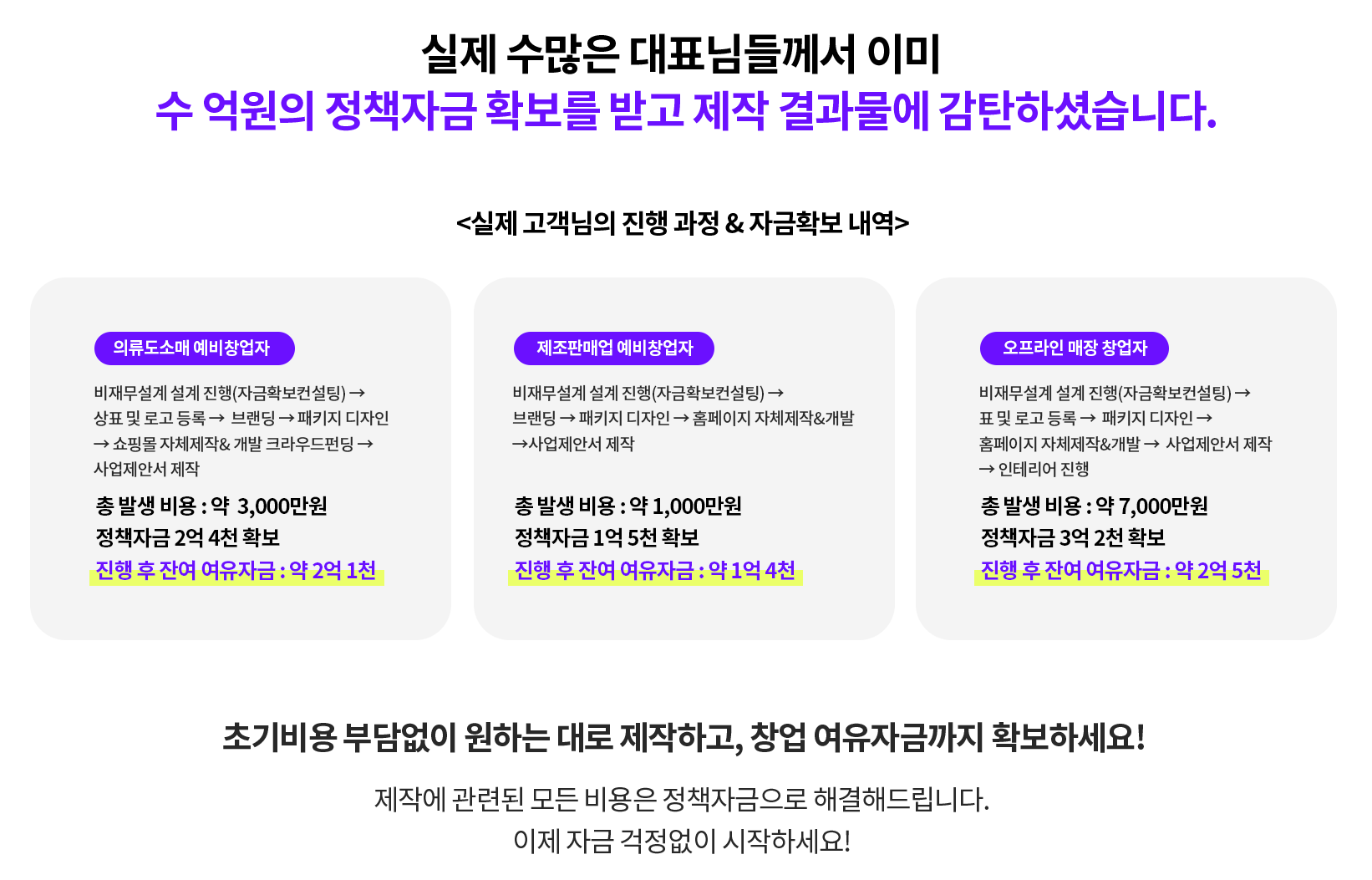 실제 수많은 대표님들께서 이미
수 억원의 정책자금 확보를 받고 제작 결과물에 감탄하셨습니다.

<실제 고객님의 진행 과정 & 자금확보 내역>

의류도소매 예비창업자

비재무설계 설계 진행(자금확보컨설팅) → 상표 및 로고 등록 → 브랜딩 → 패키지 디자인 → 쇼핑몰 자체제작& 개발 크라우드펀딩 → 사업제안서 제작

총 발생 비용 : 약 3,000만원
정책자금 2억 4천 확보
진행 후 잔여 여유자금 : 약 2억 1천

제조판매업 예비창업자

비재무설계 설계 진행(자금확보컨설팅) → 브랜딩 → 패키지 디자인 → 홈페이지 자체제작&개발 →사업제안서 제작

총 발생 비용 : 약 1,000만원
정책자금 1억 5천 확보
진행 후 잔여 여유자금 : 약 1억 4천

오프라인 매장 창업자

비재무설계 설계 진행(자금확보컨설팅) → 표 및 로고 등록 → 패키지 디자인 → 홈페이지 자체제작&개발 → 사업제안서 제작 → 인테리어 진행

총 발생 비용 : 약 7,000만원
정책자금 3억 2천 확보
진행 후 잔여 여유자금 : 약 2억 5천

초기비용 부담없이 원하는 대로 제작하고, 창업 여유자금까지 확보하세요!

제작에 관련된 모든 비용은 정책자금으로 해결해드립니다.
이제 자금 걱정없이 시작하세요!