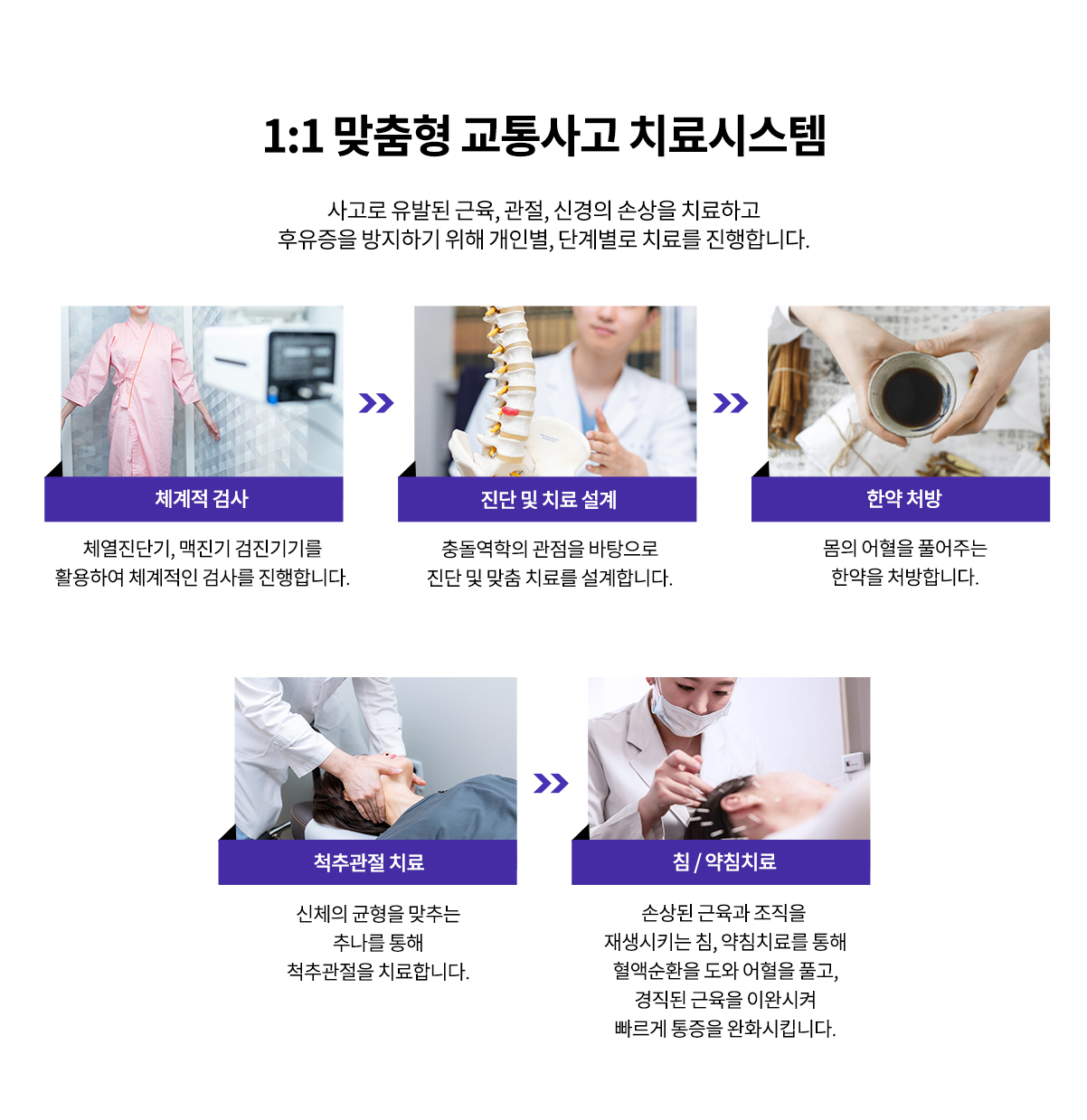 1:1 맞춤형 교통사고 치료시스템

사고로 유발된 근육, 관절, 신경의 손상을 치료하고 후유증을 방지하기 위해 개인별, 단계별로 치료를 진행합니다.

체계적 검사

체열진단기, 맥진기 검진기기를 활용하여 체계적인 검사를 진행합니다.

진단 및 치료 설계

충돌역학의 관점을 바탕으로 진단 및 맞춤 치료를 설계합니다.

한약 처방

몸의 어혈을 풀어주는 한약을 처방합니다.

척추관절 치료

신체의 균형을 맞추는 추나를 통해 척추관절을 치료합니다.

침 / 약침치료

손상된 근육과 조직을 재생시키는 침, 약침치료를 통해 혈액순환을 도와 어혈을 풀고, 경직된 근육을 이완시켜 빠르게 통증을 완화시킵니다.