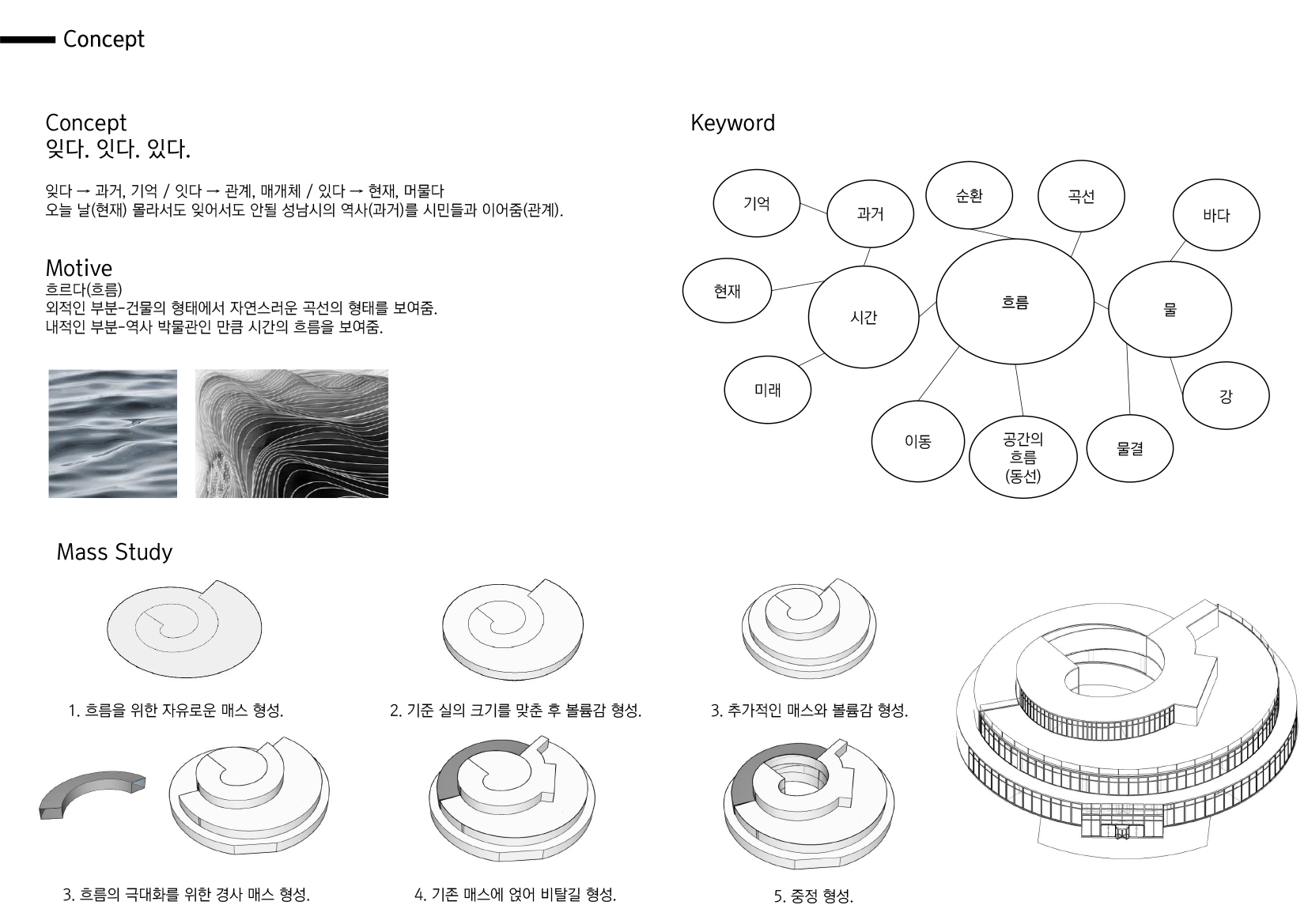 Concept

Concept
잊다. 잇다. 있다.

잊다 → 과거, 기억 / 잇다 → 관계, 매개체 / 있다 → 현재, 머물다
오늘 날(현재) 몰라서도 잊어서도 안될 성남시의 역사(과거)를 시민들과 이어줌(관계).

Motive
흐르다(흐름)
외적인 부분-건물의 형태에서 자연스러운 곡선의 형태를 보여줌.
내적인 부분-역사 박물관인 만큼 시간의 흐름을 보여줌.

Keyword

기억
과거
순환
곡선
바다
현재
시간
흐름
물
미래
이동
공간의 흐름 (동선)
물결
강

Mass Study

1. 흐름을 위한 자유로운 매스 형성.
2. 기준 실의 크기를 맞춘 후 볼륨감 형성.
3. 추가적인 매스와 볼륨감 형성.
3. 흐름의 극대화를 위한 경사 매스 형성.
4. 기존 매스에 얹어 비탈길 형성.
5. 중정 형성.