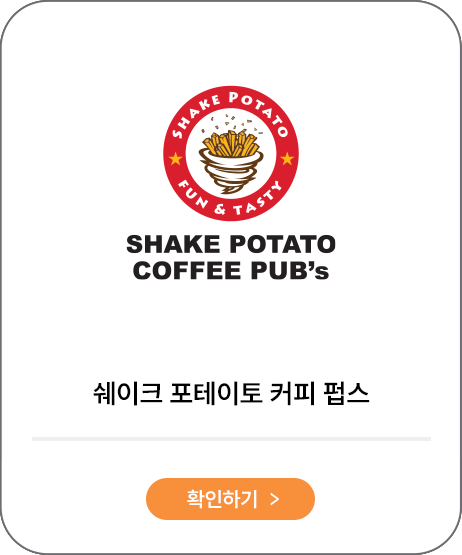 SHAKE POTATO

FUN & TASTY

SHAKE POTATO
COFFEE PUB's

쉐이크 포테이토 커피 펍스

확인하기 >