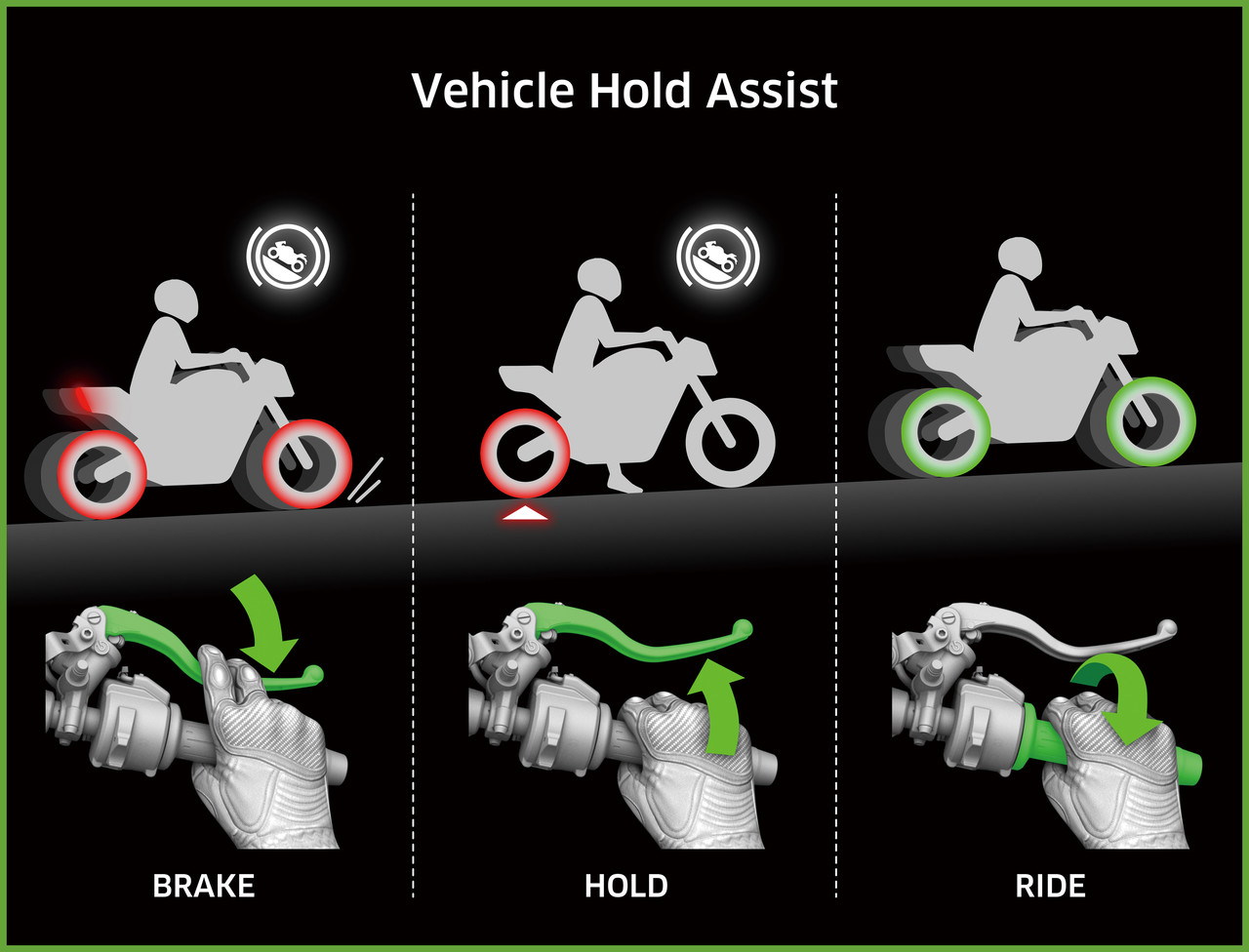 Vehicle Hold Assist

BRAKE

HOLD

RIDE