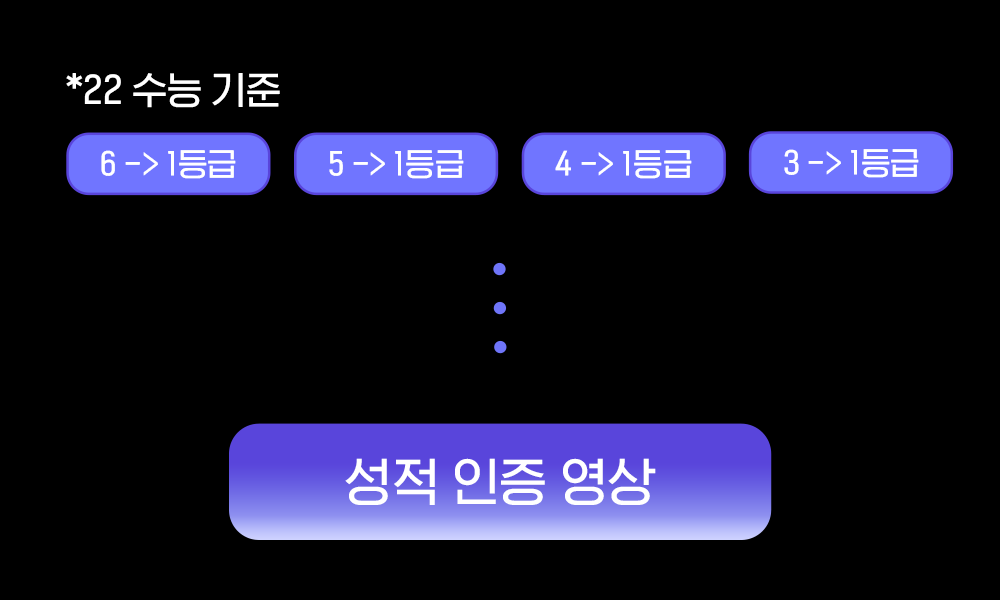 *22 수능 기준

6 -> 1등급

5 -> 1등급

4 -> 1등급

3 -> 1등급

성적 인증 영상