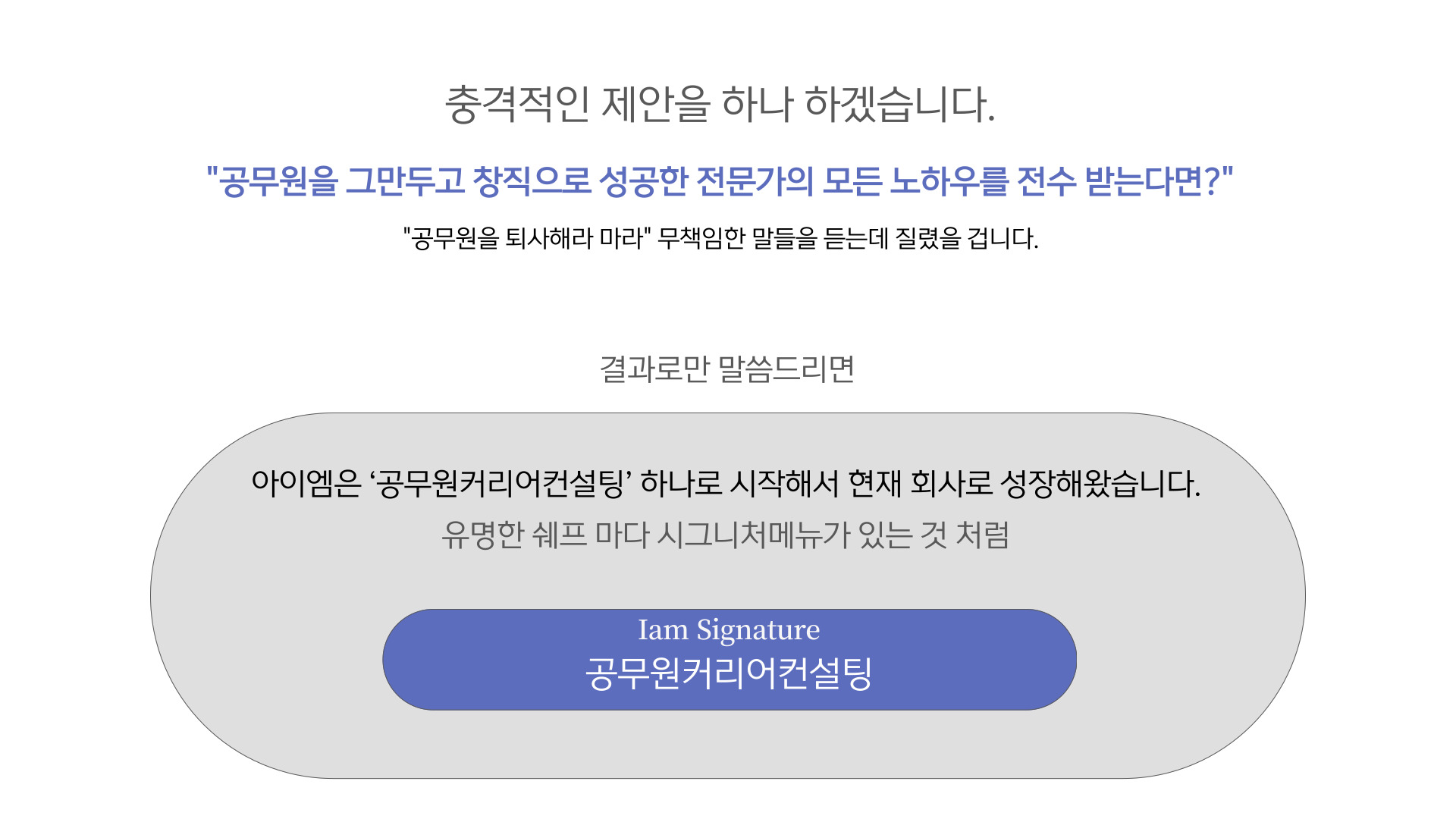 충격적인 제안을 하나 하겠습니다.

"공무원을 그만두고 창직으로 성공한 전문가의 모든 노하우를 전수 받는다면?"

"공무원을 퇴사해라 마라" 무책임한 말들을 듣는데 질렸을 겁니다.

결과로만 말씀드리면

아이엠은 ‘공무원커리어컨설팅’ 하나로 시작해서 현재 회사로 성장해왔습니다.

유명한 쉐프 마다 시그니처메뉴가 있는 것 처럼

Iam Signature
공무원커리어컨설팅