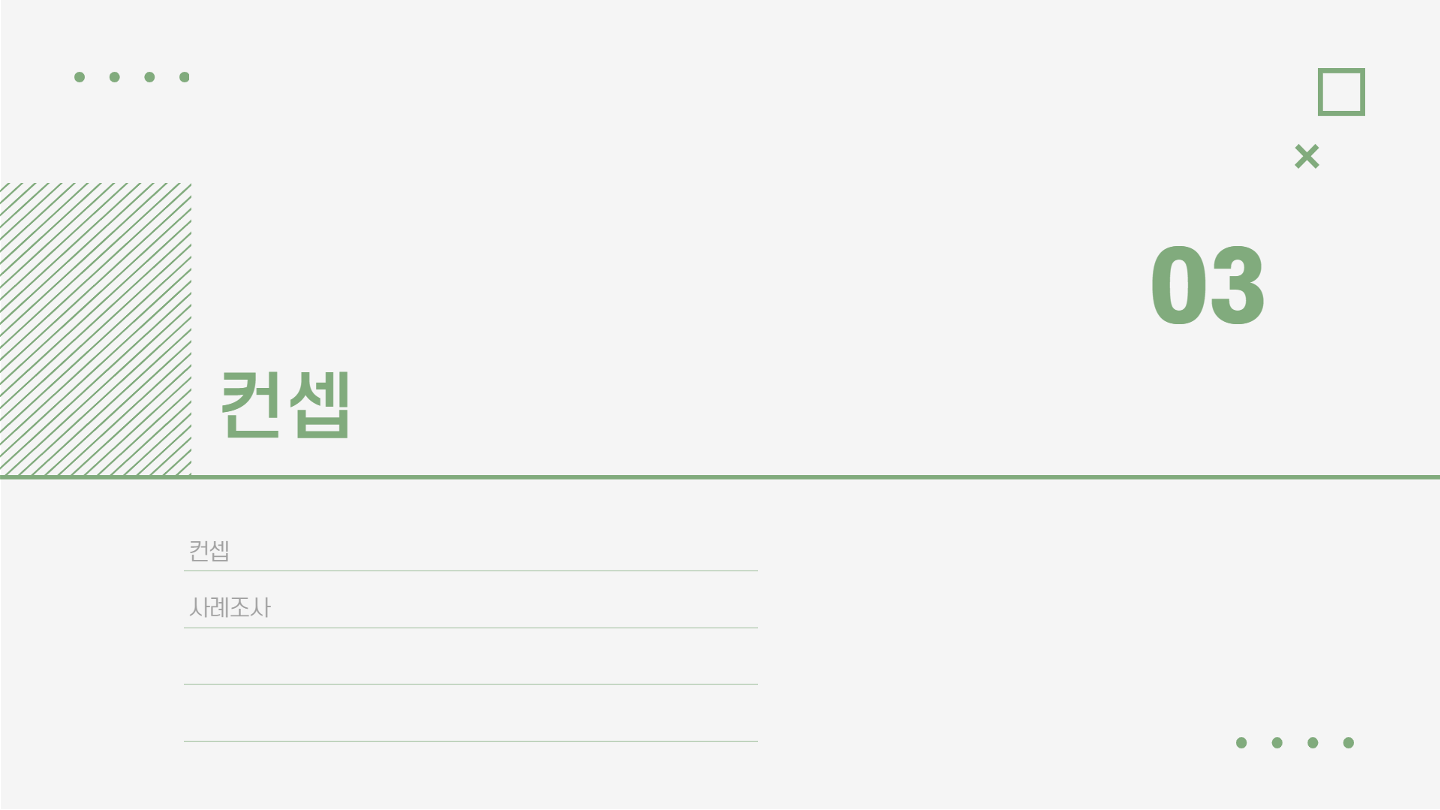 03

컨셉

컨셉

사례조사