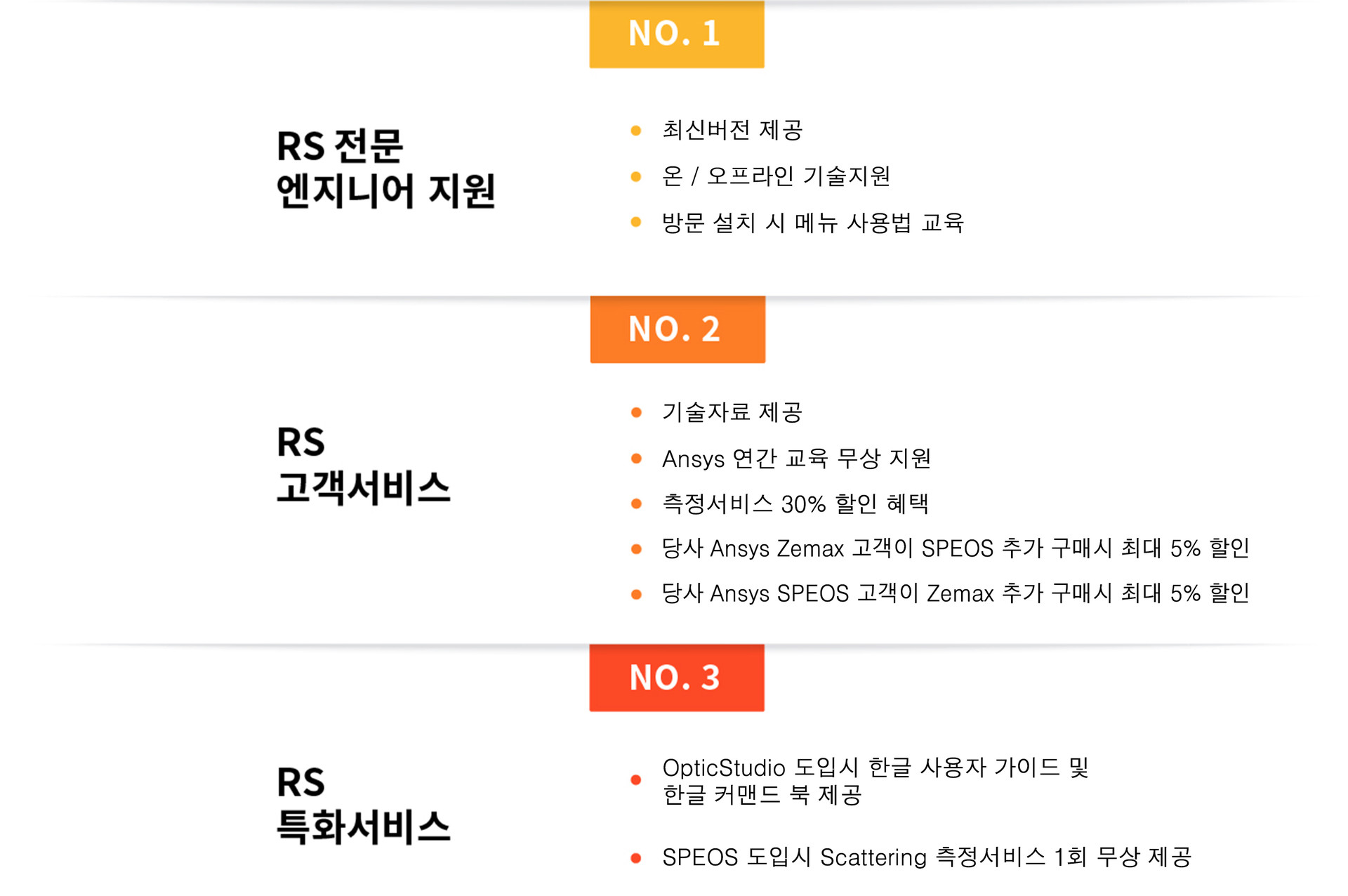 NO. 1

RS 전문 엔지니어 지원

• 최신버전 제공
• 온 / 오프라인 기술지원
• 방문 설치 시 메뉴 사용법 교육

NO. 2

RS 고객서비스

• 기술자료 제공
• Ansys 연간 교육 무상 지원
• 측정서비스 30% 할인 혜택
• 당사 Ansys Zemax 고객이 SPEOS 추가 구매시 최대 5% 할인
• 당사 Ansys SPEOS 고객이 Zemax 추가 구매시 최대 5% 할인

NO. 3

RS 특화서비스

• OpticStudio 도입시 한글 사용자 가이드 및 한글 커맨드 북 제공
• SPEOS 도입시 Scattering 측정서비스 1회 무상 제공