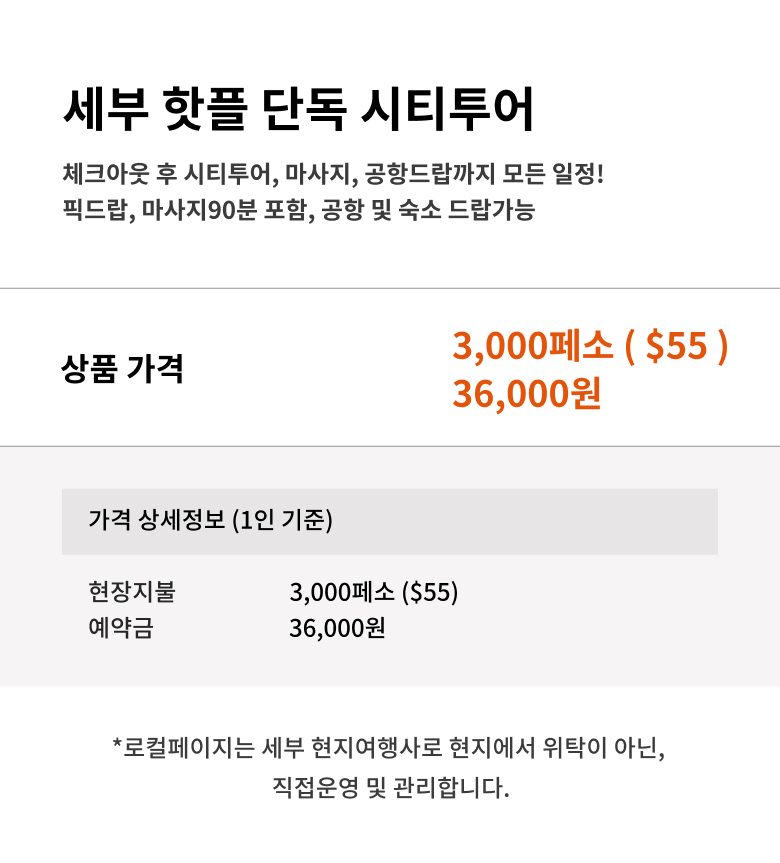 세부 핫플 단독 시티투어

체크아웃 후 시티투어, 마사지, 공항드랍까지 모든 일정!
픽드랍, 마사지90분 포함, 공항 및 숙소 드랍가능

상품 가격

3,000페소 ( $55 )
36,000원

가격 상세정보 (1인 기준)

현장지불 3,000페소 ($55)
예약금 36,000원

*로컬페이지는 세부 현지여행사로 현지에서 위탁이 아닌,
직접운영 및 관리합니다.