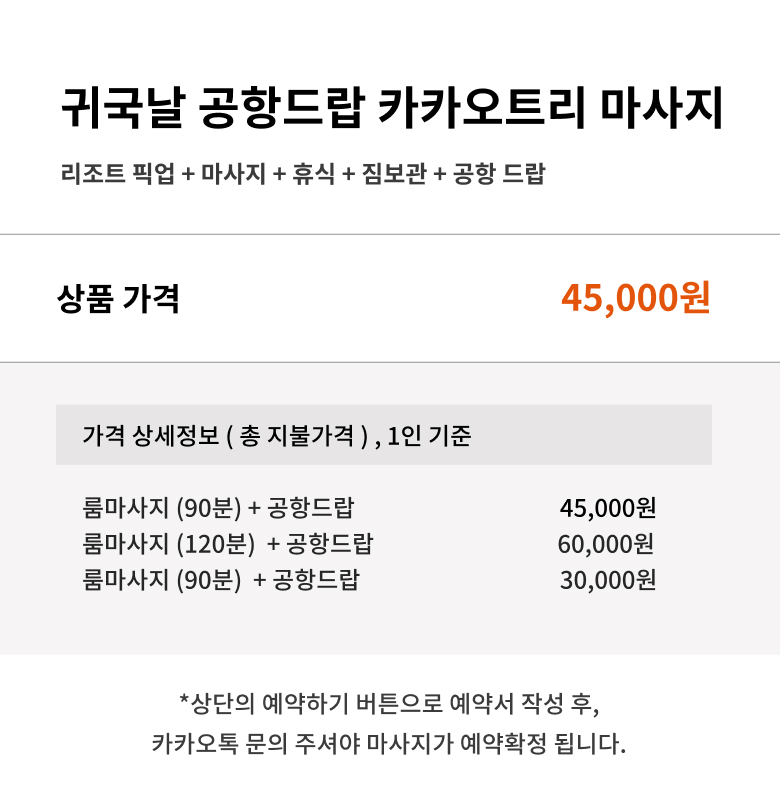 귀국날 공항드랍 카카오트리 마사지

리조트 픽업 + 마사지 + 휴식 + 짐보관 + 공항 드랍

상품 가격

45,000원

가격 상세정보 ( 총 지불가격 ) , 1인 기준

룸마사지 (90분) + 공항드랍 45,000원
룸마사지 (120분) + 공항드랍 60,000원
룸마사지 (90분) + 공항드랍 30,000원

*상단의 예약하기 버튼으로 예약서 작성 후,
카카오톡 문의 주셔야 마사지가 예약확정 됩니다.