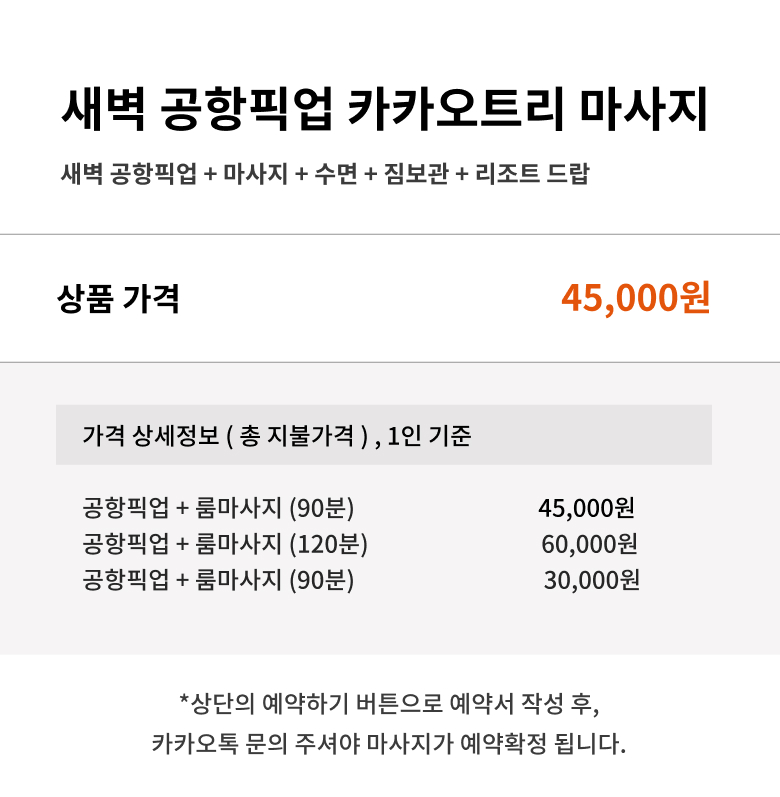 새벽 공항픽업 카카오트리 마사지

새벽 공항픽업 + 마사지 + 수면 + 짐보관 + 리조트 드랍

상품 가격

45,000원

가격 상세정보 ( 총 지불가격 ) , 1인 기준

공항픽업 + 룸마사지 (90분) 45,000원
공항픽업 + 룸마사지 (120분) 60,000원
공항픽업 + 룸마사지 (90분) 30,000원

*상단의 예약하기 버튼으로 예약서 작성 후,
카카오톡 문의 주셔야 마사지가 예약확정 됩니다.