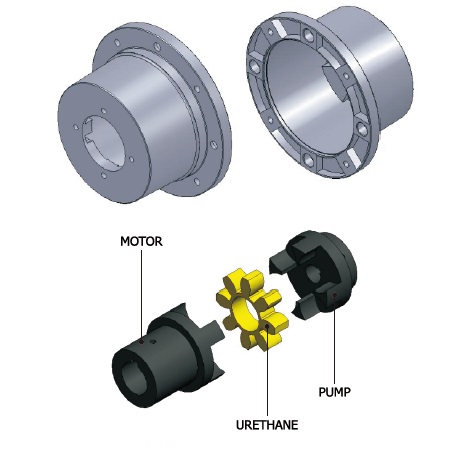 MOTOR

PUMP

URETHANE