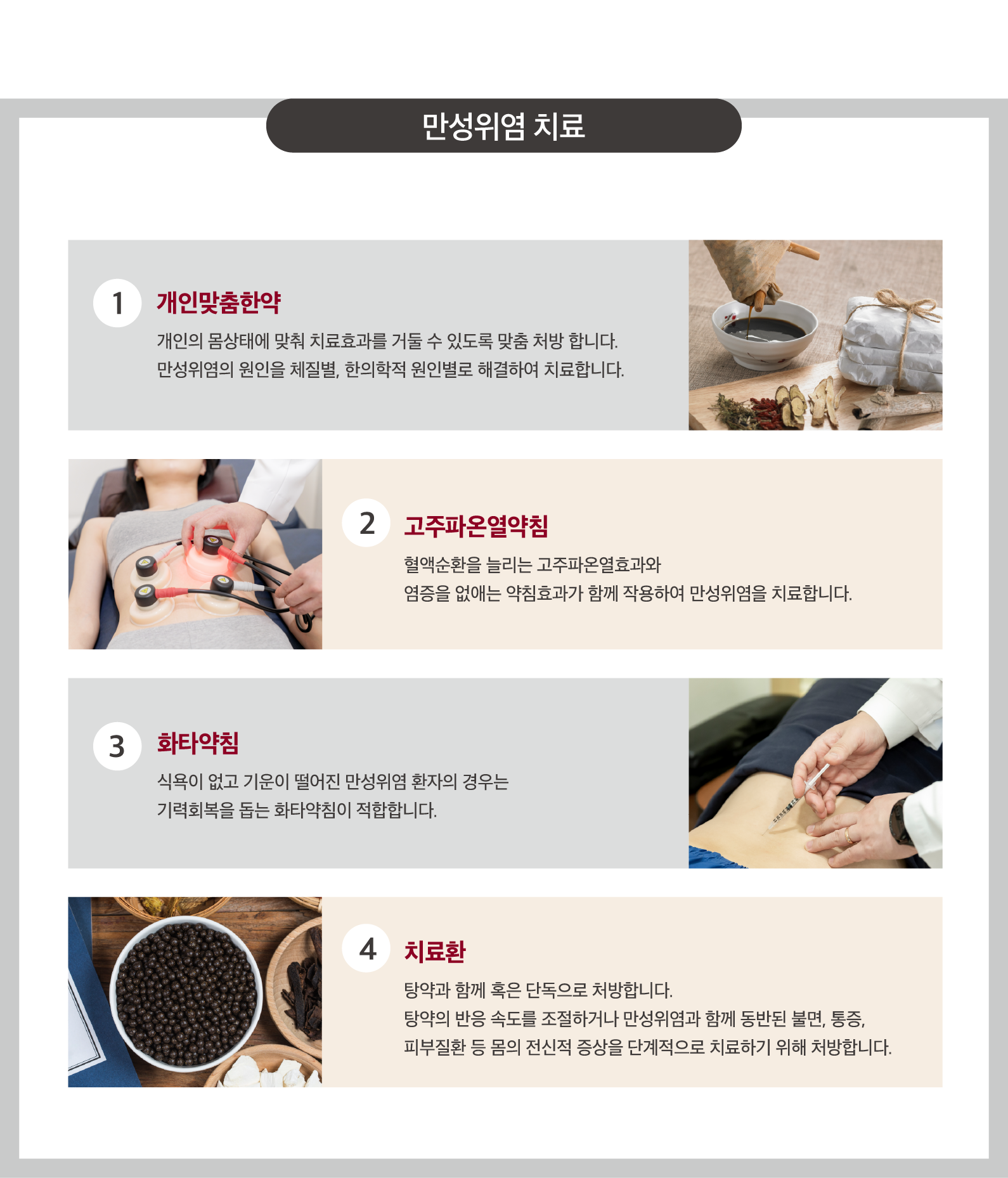 만성위염 치료

1 개인맞춤한약

개인의 몸상태에 맞춰 치료효과를 거둘 수 있도록 맞춤 처방 합니다.
만성위염의 원인을 체질별, 한의학적 원인별로 해결하여 치료합니다.

2 고주파온열약침

혈액순환을 늘리는 고주파온열효과와
염증을 없애는 약침효과가 함께 작용하여 만성위염을 치료합니다.

3 화타약침

식욕이 없고 기운이 떨어진 만성위염 환자의 경우는
기력회복을 돕는 화타약침이 적합합니다.

4 치료환

탕약과 함께 혹은 단독으로 처방합니다.
탕약의 반응 속도를 조절하거나 만성위염과 함께 동반된 불면, 통증,
피부질환 등 몸의 전신적 증상을 단계적으로 치료하기 위해 처방합니다.