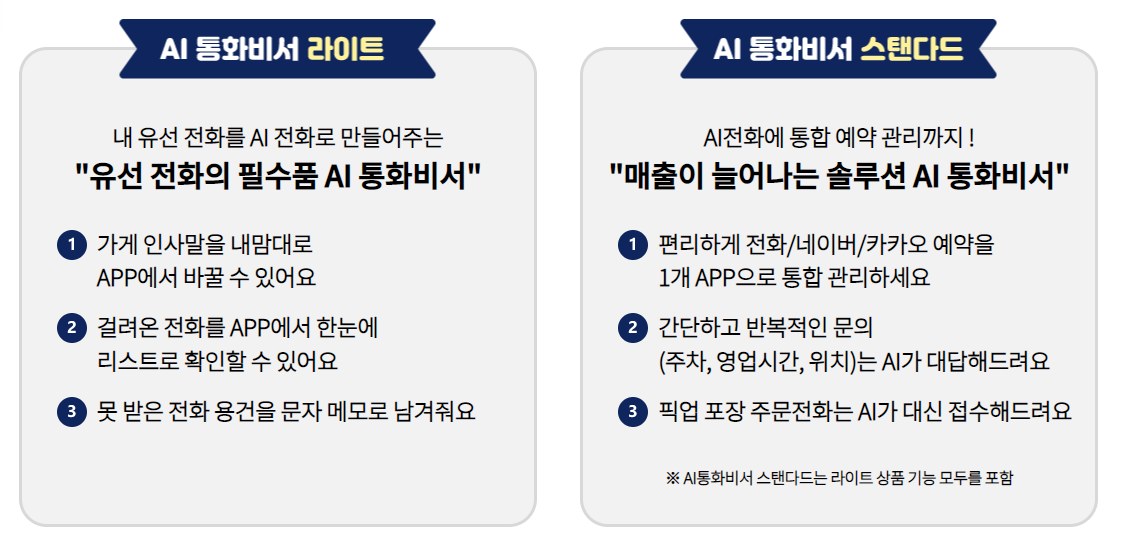 AI 통화비서 라이트

내 유선 전화를 AI 전화로 만들어주는

"유선 전화의 필수품 AI 통화비서"

1 가게 인사말을 내맘대로 APP에서 바꿀 수 있어요

2 걸려온 전화를 APP에서 한눈에 리스트로 확인할 수 있어요

3 못 받은 전화 용건을 문자 메모로 남겨줘요

AI 통화비서 스탠다드

AI전화에 통합 예약 관리까지 !

"매출이 늘어나는 솔루션 AI 통화비서"

1 편리하게 전화/네이버/카카오 예약을 1개 APP으로 통합 관리하세요

2 간단하고 반복적인 문의 (주차, 영업시간, 위치)는 AI가 대답해드려요

3 픽업 포장 주문전화는 AI가 대신 접수해드려요

※ AI통화비서 스탠다드는 라이트 상품 기능 모두를 포함