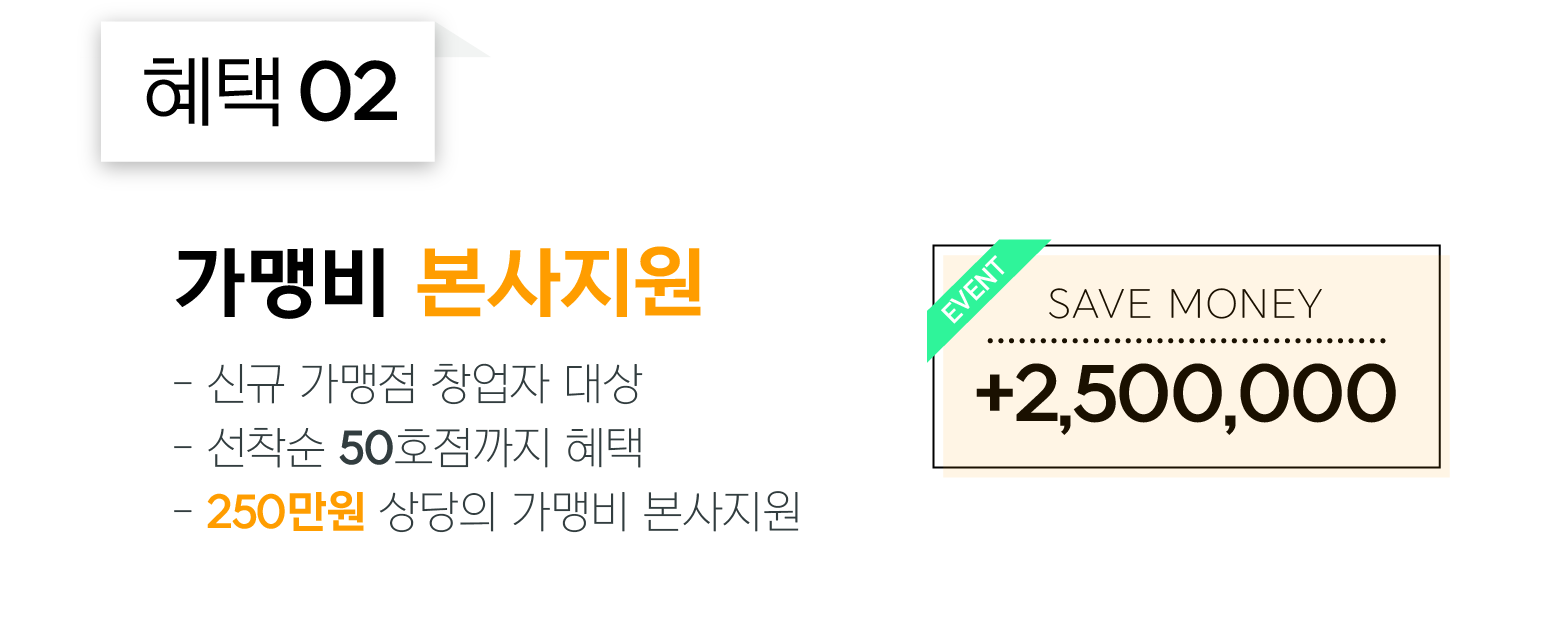 혜택 02

가맹비 본사지원

- 신규 가맹점 창업자 대상
- 선착순 50호점까지 혜택
- 250만원 상당의 가맹비 본사지원

EVENT

SAVE MONEY

+2,500,000