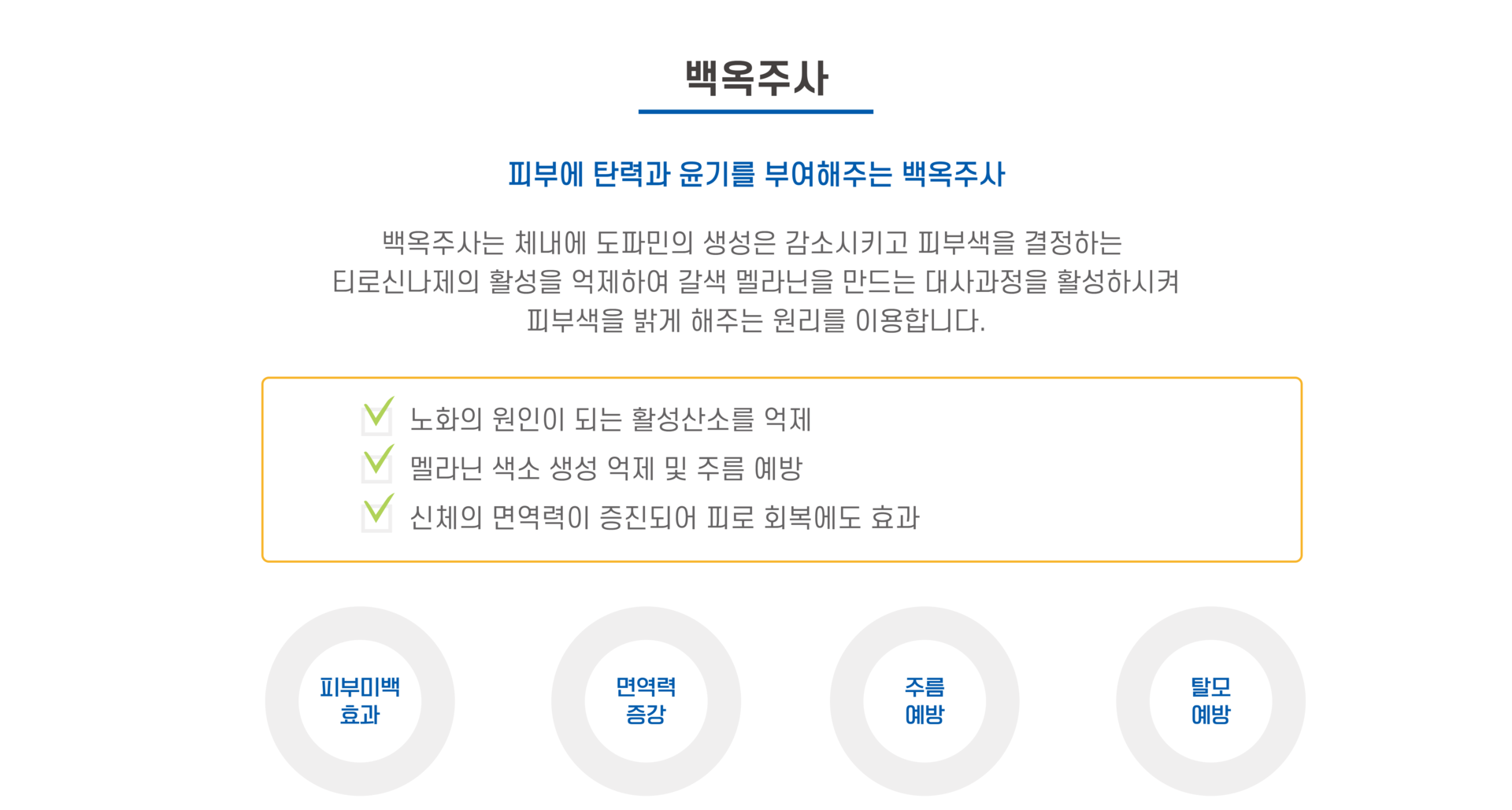 백옥주사

피부에 탄력과 윤기를 부여해주는 백옥주사

백옥주사는 체내에 도파민의 생성은 감소시키고 피부색을 결정하는 티로신나제의 활성을 억제하여 갈색 멜라닌을 만드는 대사과정을 활성하시켜 피부색을 밝게 해주는 원리를 이용합니다.

☑ 노화의 원인이 되는 활성산소를 억제
☑ 멜라닌 색소 생성 억제 및 주름 예방
☑ 신체의 면역력이 증진되어 피로 회복에도 효과

피부미백
효과

면역력
증강

주름
예방

탈모
예방