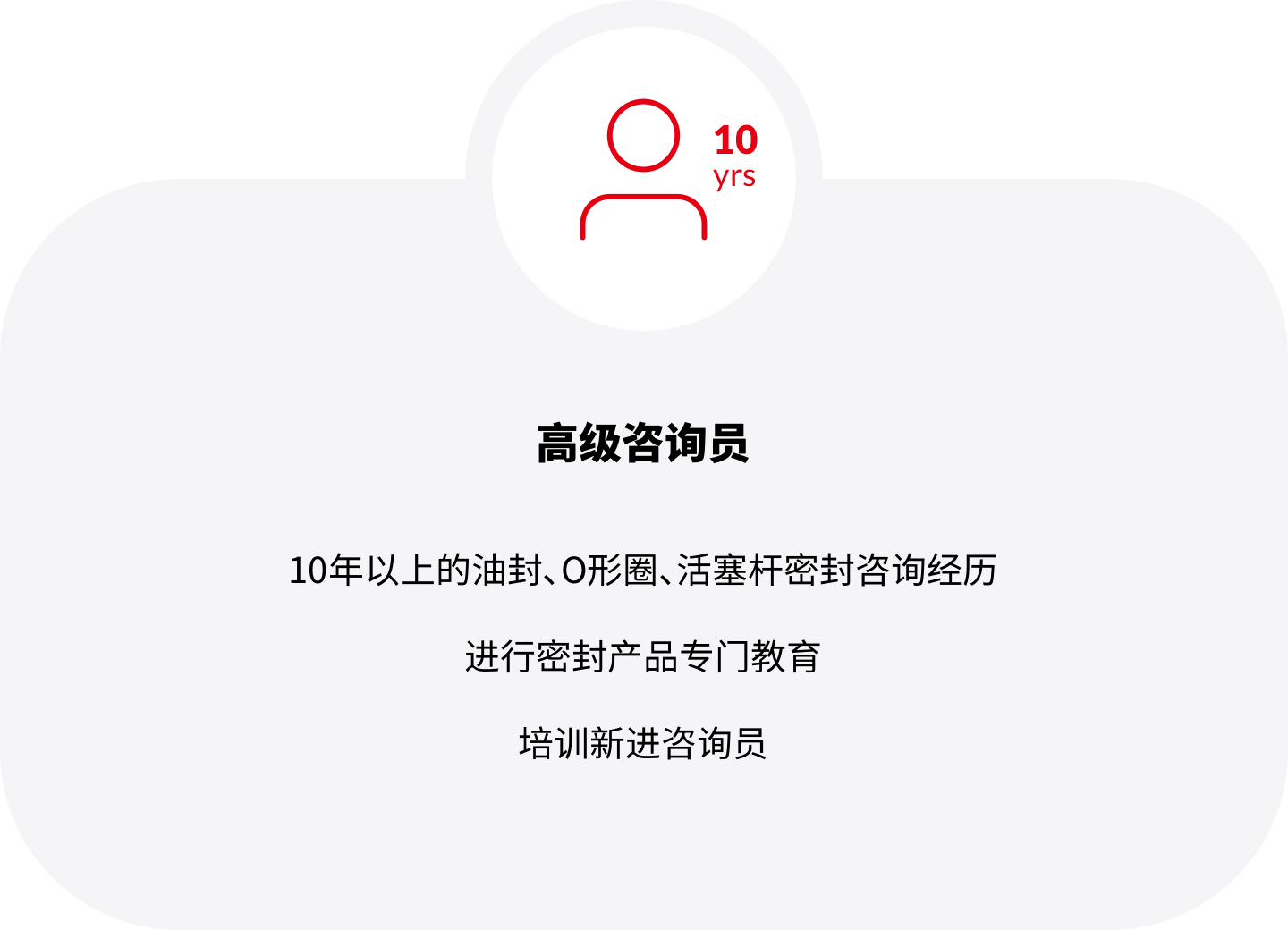 10
yrs

高级咨询员

10年以上的油封、O形圈、活塞杆密封咨询经历

进行密封产品专门教育

培训新进咨询员