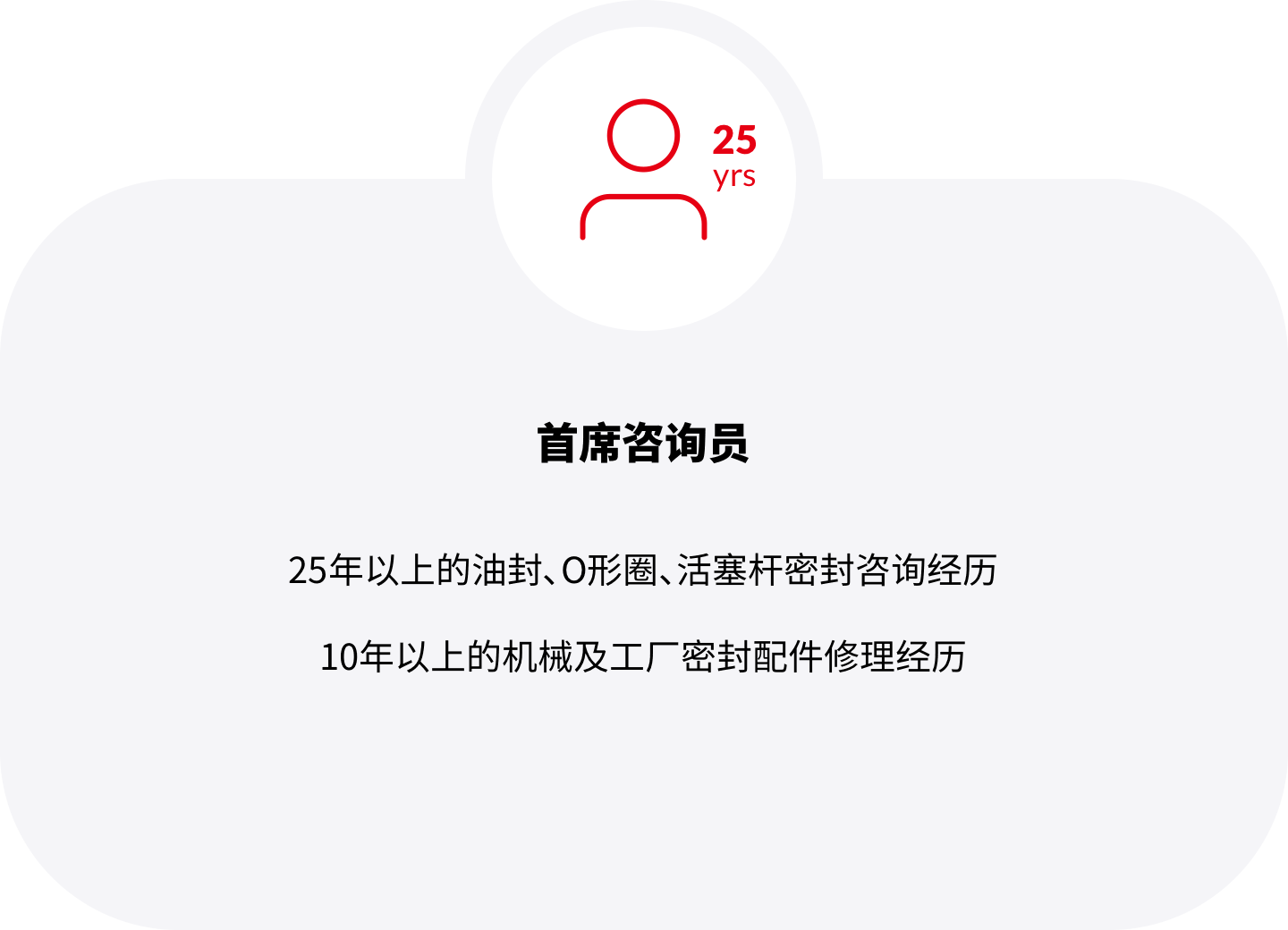 25
yrs

首席咨询员

25年以上的油封、O形圈、活塞杆密封咨询经历

10年以上的机械及工厂密封配件修理经历