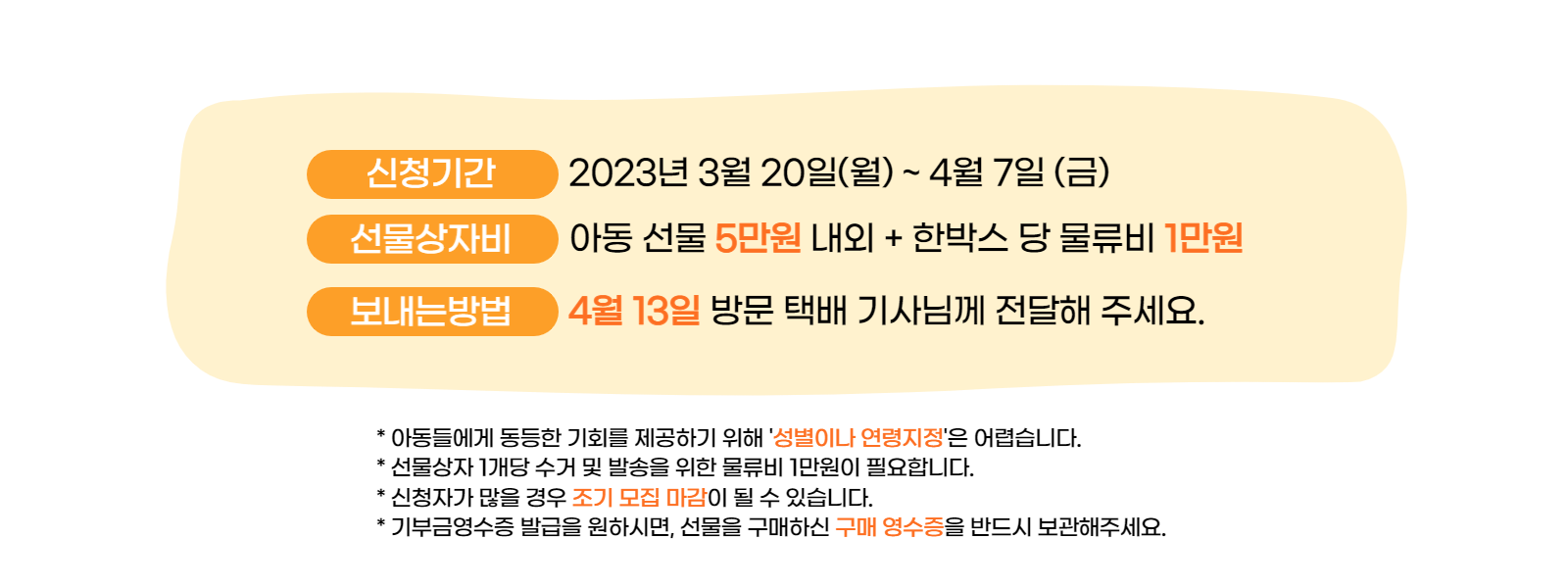 신청기간 2023년 3월 20일(월) ~ 4월 7일 (금)

선물상자비 아동 선물 5만원 내외 + 한박스 당 물류비 1만원

보내는방법 4월 13일 방문 택배 기사님께 전달해 주세요.

* 아동들에게 동등한 기회를 제공하기 위해 '성별이나 연령지정'은 어렵습니다.
* 선물상자 1개당 수거 및 발송을 위한 물류비 1만원이 필요합니다.
* 신청자가 많을 경우 조기 모집 마감이 될 수 있습니다.
* 기부금영수증 발급을 원하시면, 선물을 구매하신 구매 영수증을 반드시 보관해주세요.