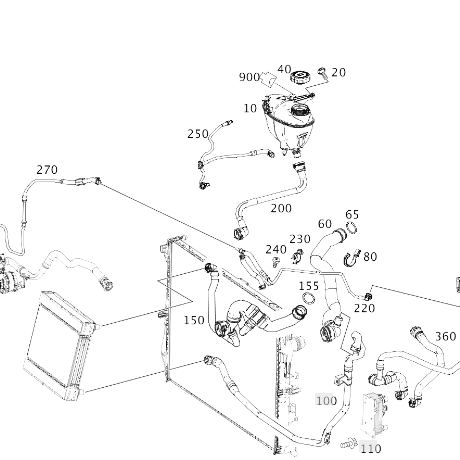 900
40
20
10
250
270
200
60
65
230
240
80
155
220
150
360
100
110