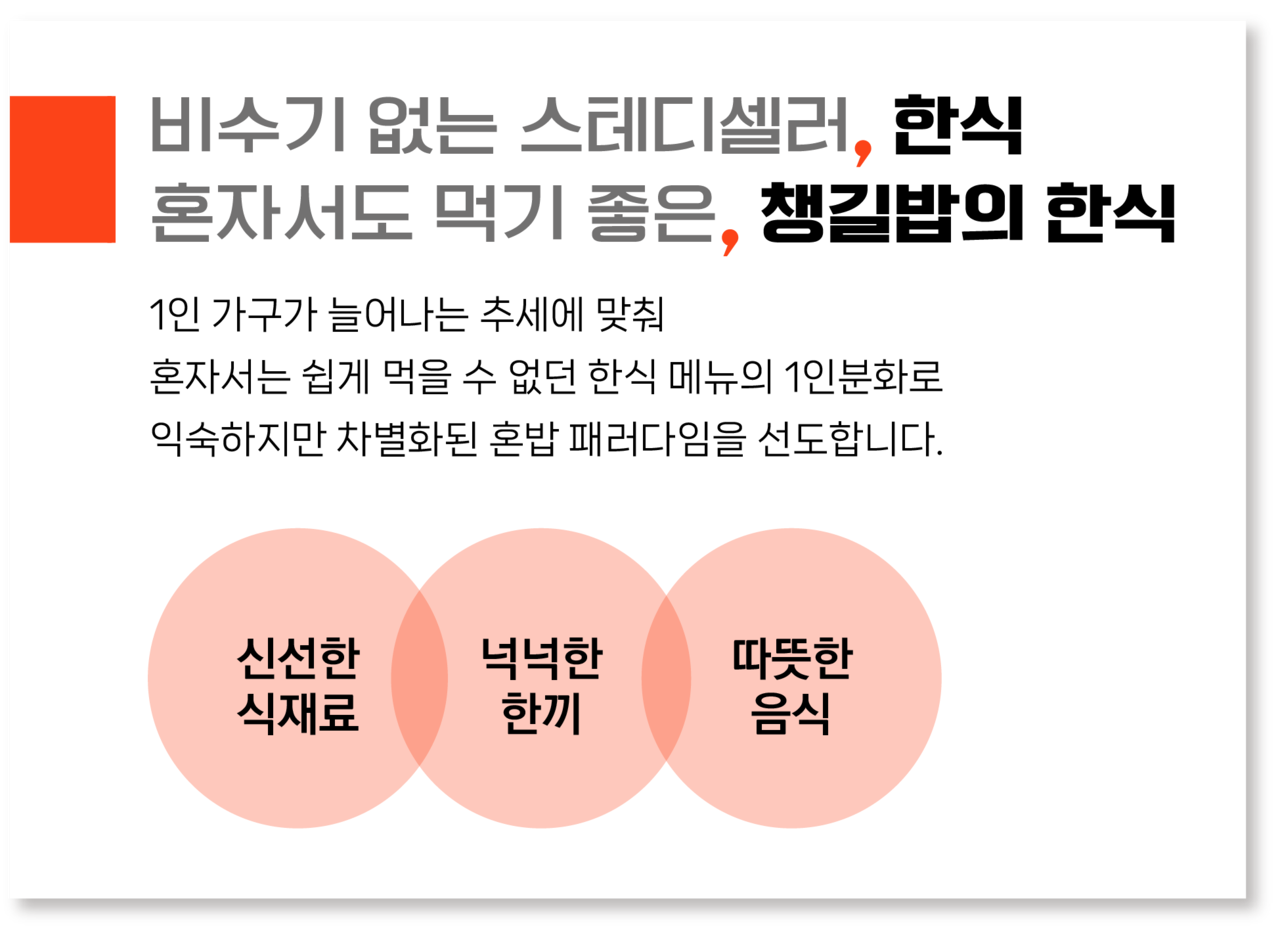 비수기 없는 스테디셀러, 한식
혼자서도 먹기 좋은, 챙길밥의 한식

1인 가구가 늘어나는 추세에 맞춰
혼자서는 쉽게 먹을 수 없던 한식 메뉴의 1인분화로
익숙하지만 차별화된 혼밥 패러다임을 선도합니다.

신선한
식재료

넉넉한
한끼

따뜻한
음식