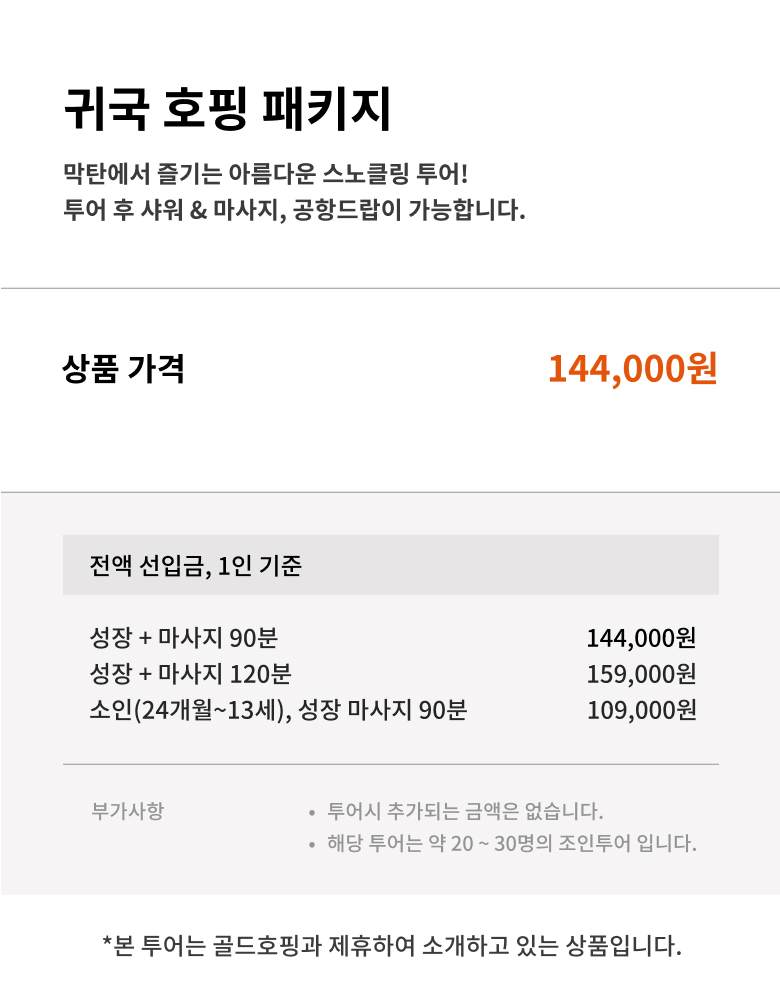 귀국 호핑 패키지

막탄에서 즐기는 아름다운 스노클링 투어!
투어 후 샤워 & 마사지, 공항드랍이 가능합니다.

상품 가격

144,000원

전액 선입금, 1인 기준

성장 + 마사지 90분 144,000원
성장 + 마사지 120분 159,000원
소인(24개월~13세), 성장 마사지 90분 109,000원

부가사항

• 투어시 추가되는 금액은 없습니다.
• 해당 투어는 약 20 ~ 30명의 조인투어 입니다.

*본 투어는 골드호핑과 제휴하여 소개하고 있는 상품입니다.