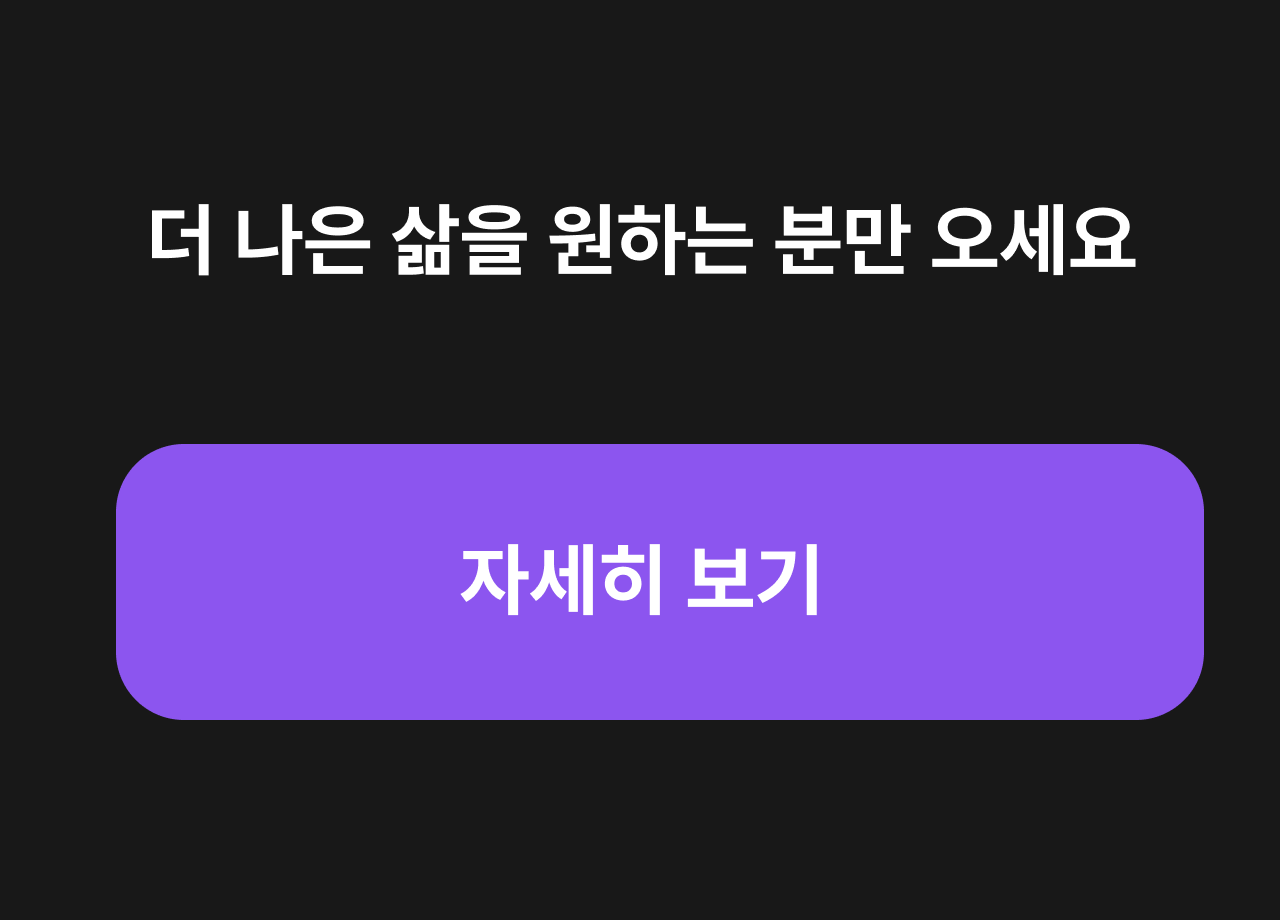 더 나은 삶을 원하는 분만 오세요

자세히 보기