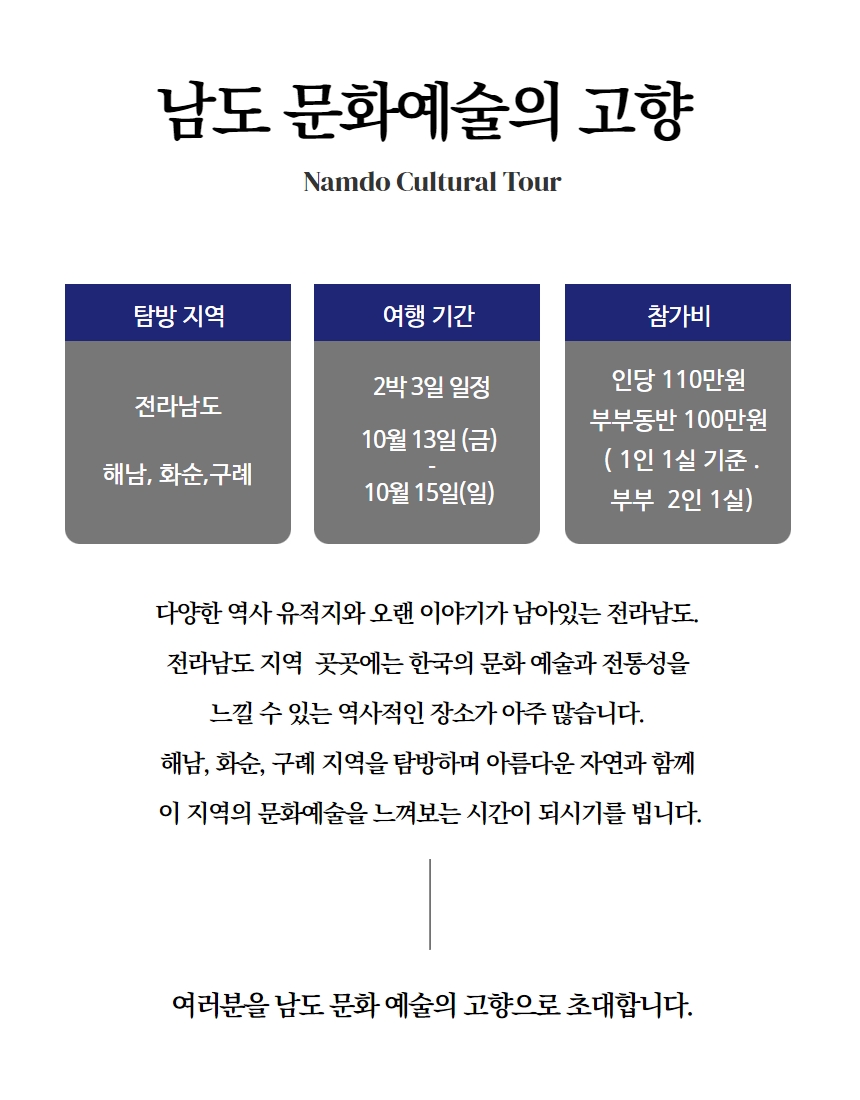 남도 문화예술의 고향

Namdo Cultural Tour

탐방 지역

전라남도

해남, 화순,구례

여행 기간

2박 3일 일정

10월 13일 (금)
-
10월 15일(일)

참가비

인당 110만원
부부동반 100만원
( 1인 1실 기준 .
부부 2인 1실)

다양한 역사 유적지와 오랜 이야기가 남아있는 전라남도.
전라남도 지역 곳곳에는 한국의 문화 예술과 전통성을
느낄 수 있는 역사적인 장소가 아주 많습니다.
해남, 화순, 구례 지역을 탐방하며 아름다운 자연과 함께
이 지역의 문화예술을 느껴보는 시간이 되시기를 빕니다.

여러분을 남도 문화 예술의 고향으로 초대합니다.